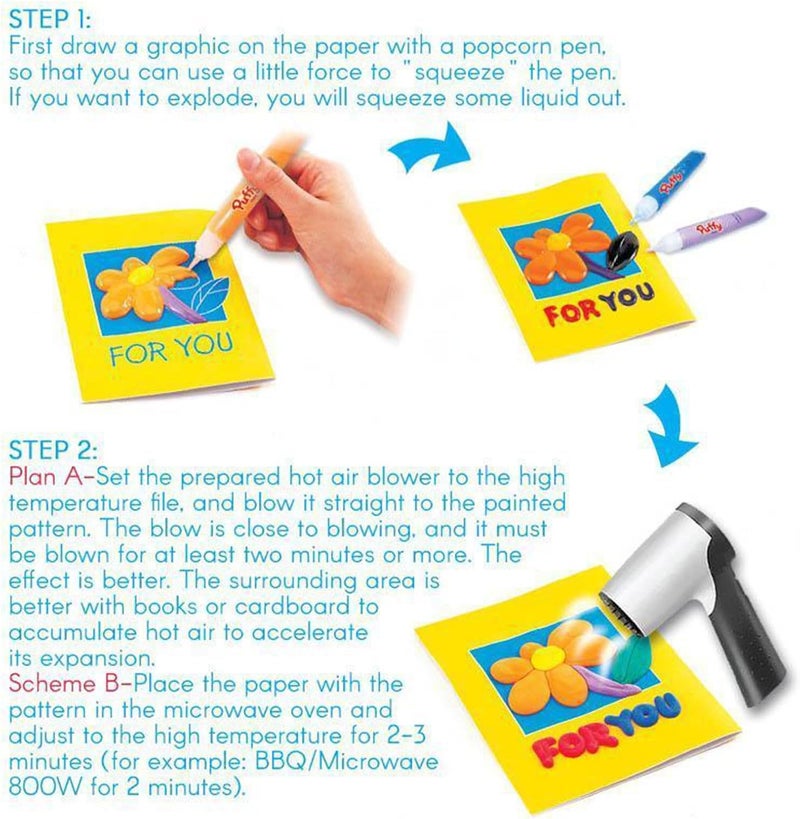 STEP 1:
First draw a graphic on the paper with a popcorn pen, so that you can use a little force to "squeeze" the pen. If you want to explode, you will squeeze some liquid out.

Puffy

FOR YOU

Puffy
Puffy

FOR YOU

STEP 2:
Plan A-Set the prepared hot air blower to the high temperature file, and blow it straight to the painted pattern. The blow is close to blowing, and it must be blown for at least two minutes or more. The effect is better. The surrounding area is better with books or cardboard to accumulate hot air to accelerate its expansion.
Scheme B-Place the paper with the pattern in the microwave oven and adjust to the high temperature for 2-3 minutes (for example: BBQ/Microwave 800W for 2 minutes).

FOR YOU