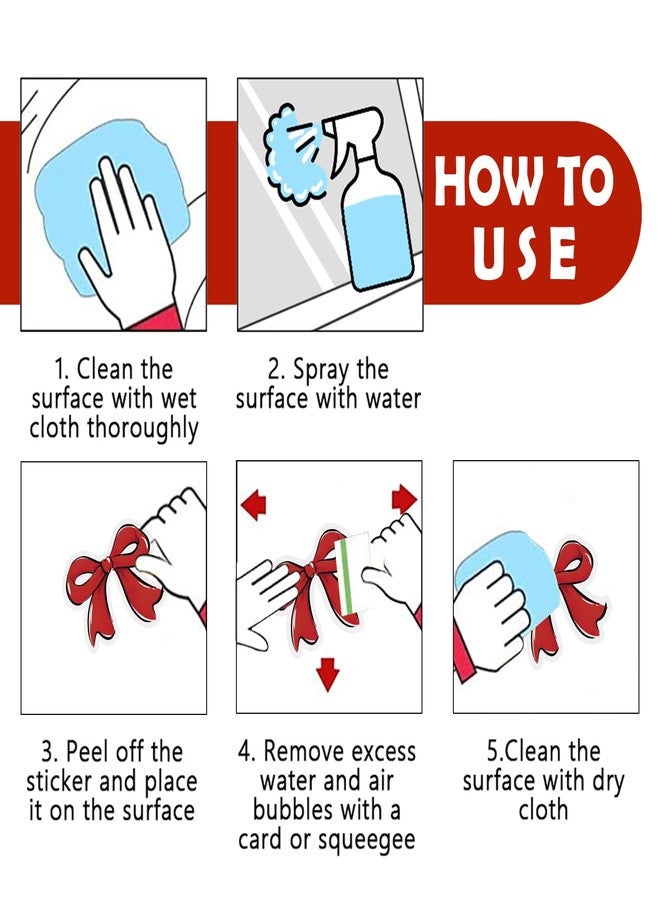 HOW TO USE

1. Clean the surface with wet cloth thoroughly

2. Spray the surface with water

3. Peel off the sticker and place it on the surface

4. Remove excess water and air bubbles with a card or squeegee

5.Clean the surface with dry cloth