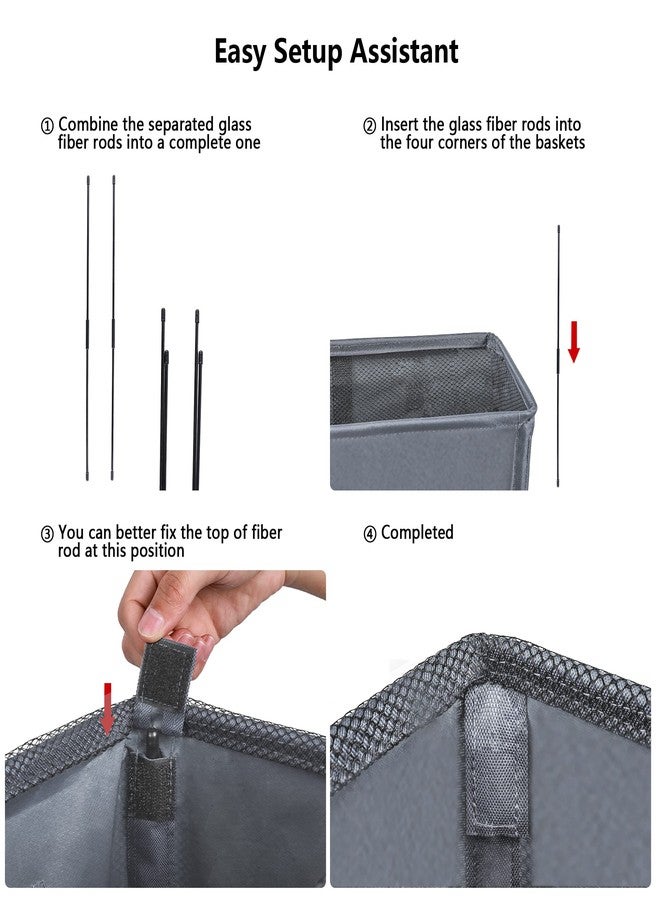 Easy Setup Assistant

① Combine the separated glass fiber rods into a complete one

② Insert the glass fiber rods into the four corners of the baskets

③ You can better fix the top of fiber rod at this position

④ Completed