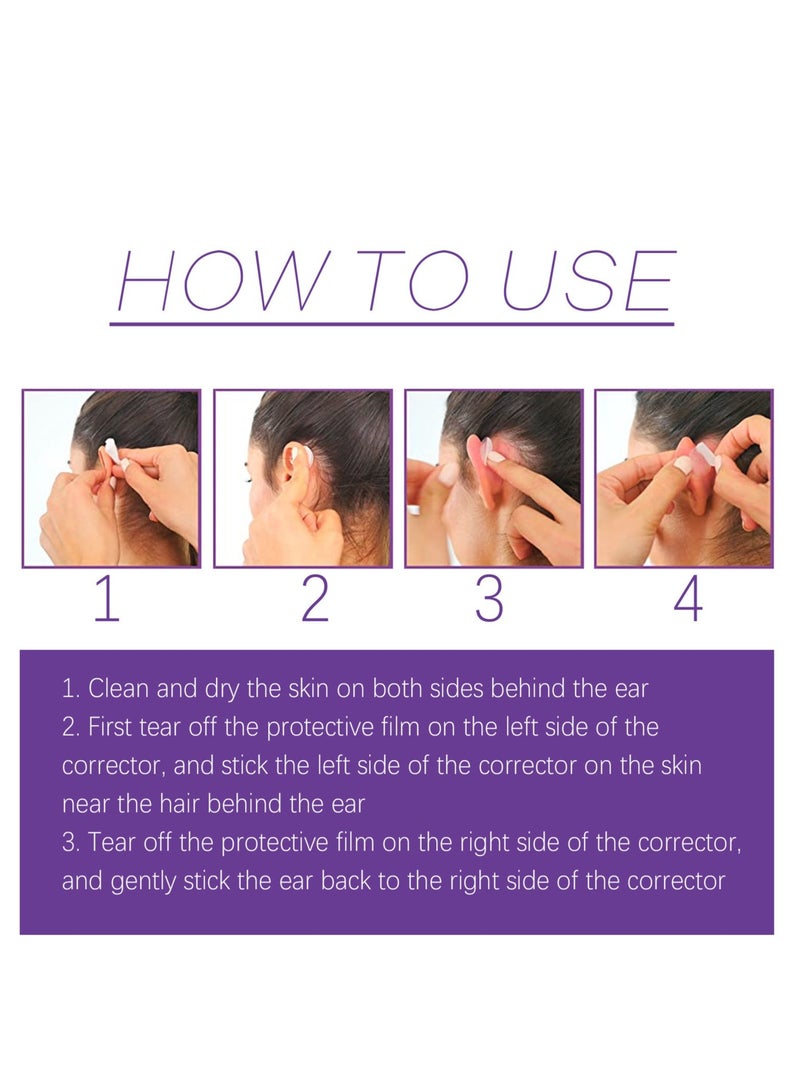 HOW TO USE

1

2

3

4

1. Clean and dry the skin on both sides behind the ear
2. First tear off the protective film on the left side of the corrector, and stick the left side of the corrector on the skin near the hair behind the ear
3. Tear off the protective film on the right side of the corrector, and gently stick the ear back to the right side of the corrector