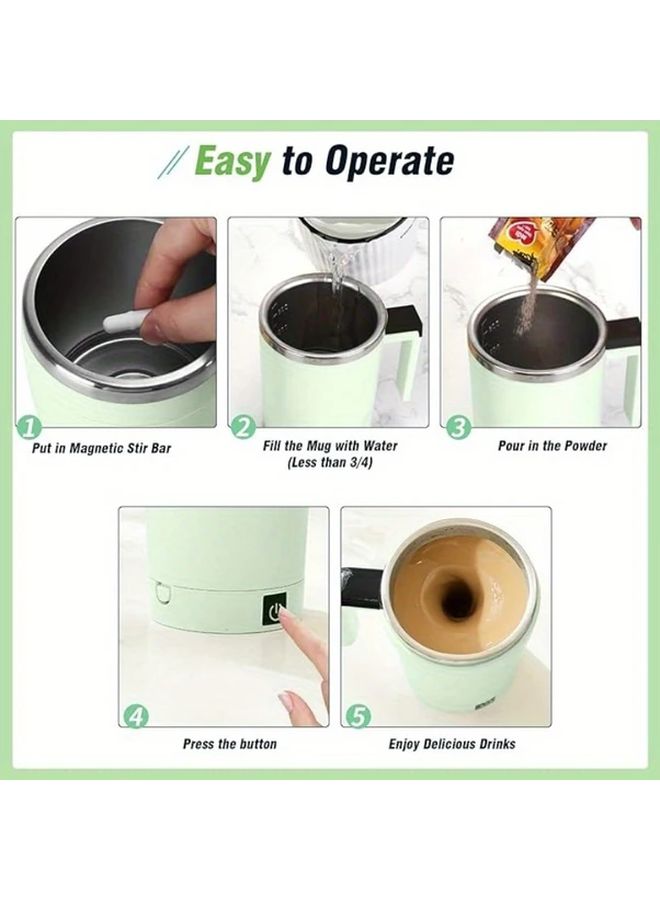 // Easy to Operate

1 Put in Magnetic Stir Bar

2 Fill the Mug with Water (Less than 3/4)

3 Pour in the Powder

4 Press the button

5 Enjoy Delicious Drinks