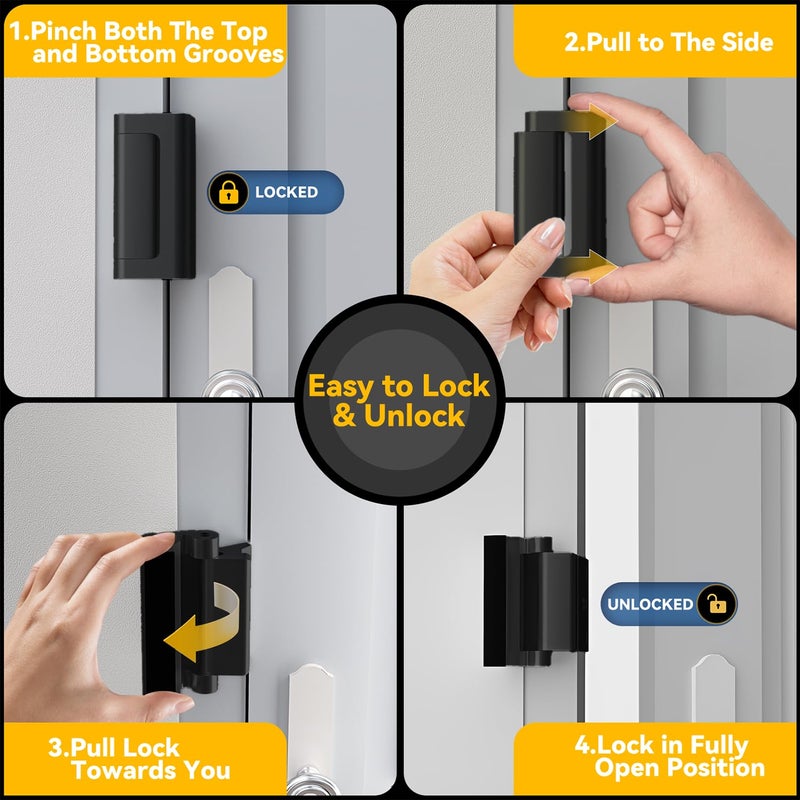 1.Pinch Both The Top and Bottom Grooves

LOCKED

2.Pull to The Side

Easy to Lock & Unlock

3.Pull Lock Towards You

UNLOCKED

4.Lock in Fully Open Position