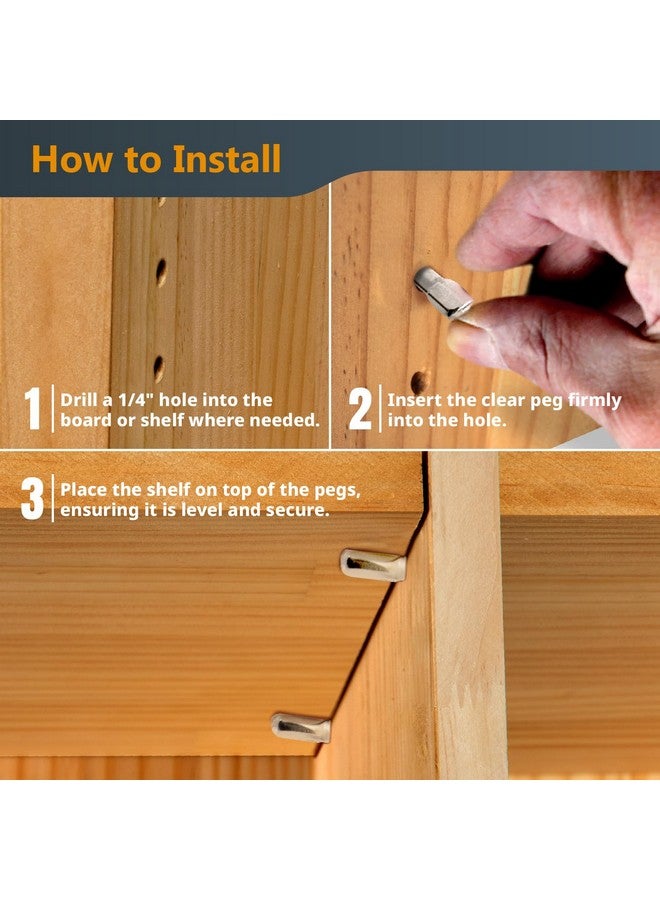 How to Install

1 Drill a 1/4" hole into the board or shelf where needed.

2 Insert the clear peg firmly into the hole.

3 Place the shelf on top of the pegs, ensuring it is level and secure.