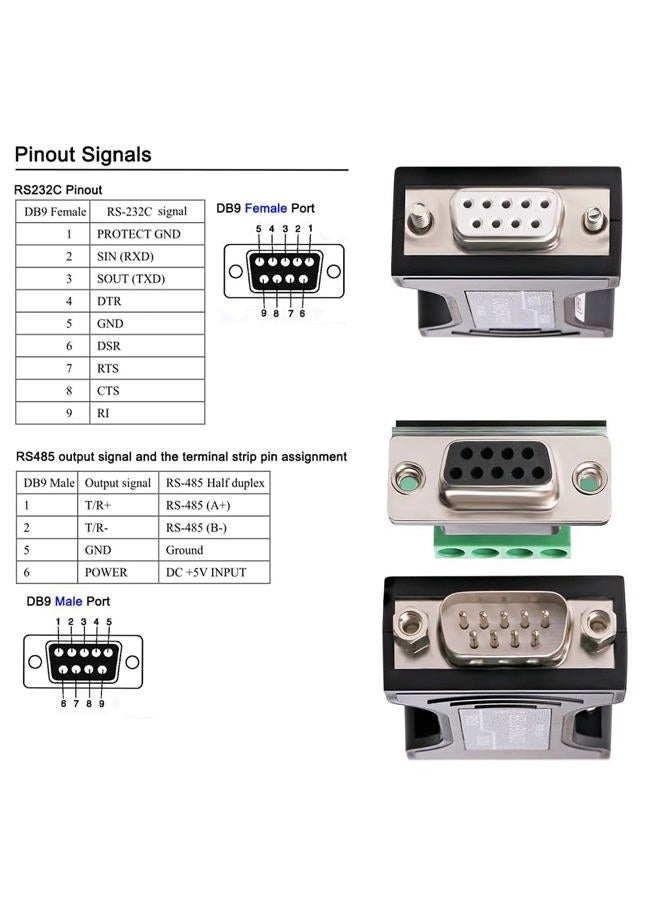 Pinout Signals

RS232C Pinout

| DB9 Female | RS-232C signal |
|---|---|
| 1 | PROTECT GND |
| 2 | SIN (RXD) |
| 3 | SOUT (TXD) |
| 4 | DTR |
| 5 | GND |
| 6 | DSR |
| 7 | RTS |
| 8 | CTS |
| 9 | RI |

DB9 Female Port

5 4 3 2 1

9 8 7 6

RS485 output signal and the terminal strip pin assignment

| DB9 Male | Output signal | RS-485 Half duplex |
|---|---|---|
| 1 | T/R+ | RS-485 (A+) |
| 2 | T/R- | RS-485 (B-) |
| 5 | GND | Ground |
| 6 | POWER | DC +5V INPUT |

DB9 Male Port

1 2 3 4 5

6 7 8 9