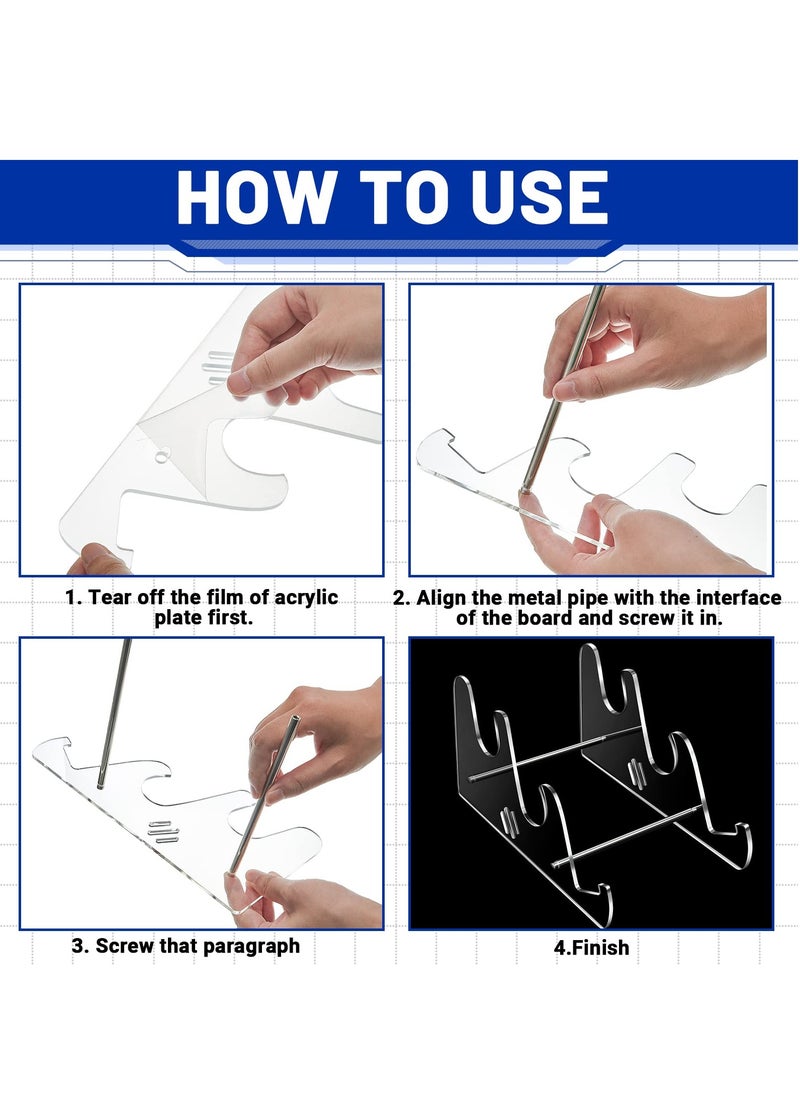 HOW TO USE

1. Tear off the film of acrylic plate first.

2. Align the metal pipe with the interface of the board and screw it in.

3. Screw that paragraph

4.Finish