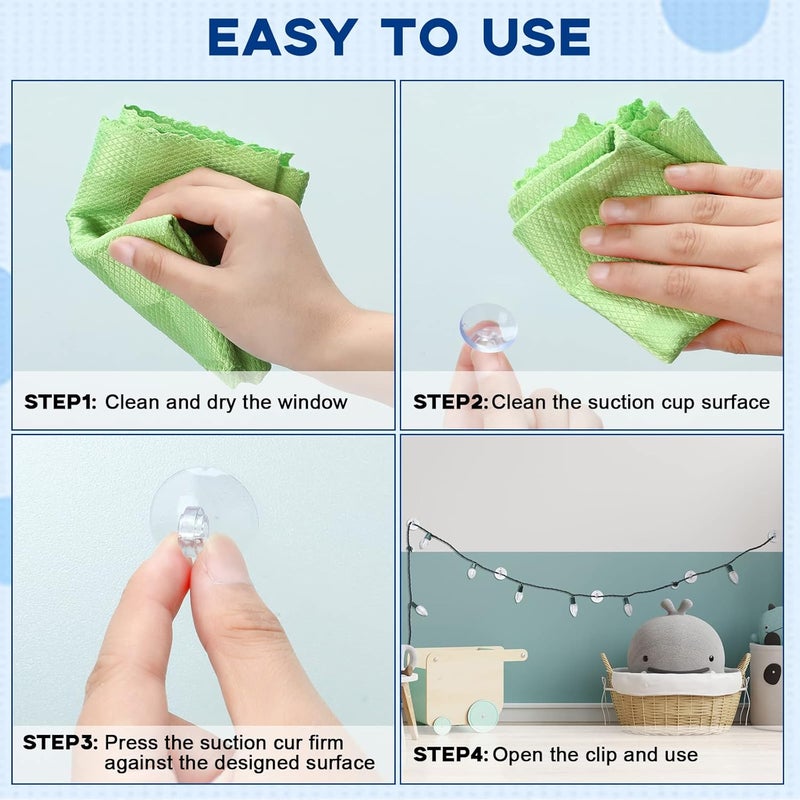 EASY TO USE

STEP1: Clean and dry the window

STEP2: Clean the suction cup surface

STEP3: Press the suction cur firm against the designed surface

STEP4: Open the clip and use