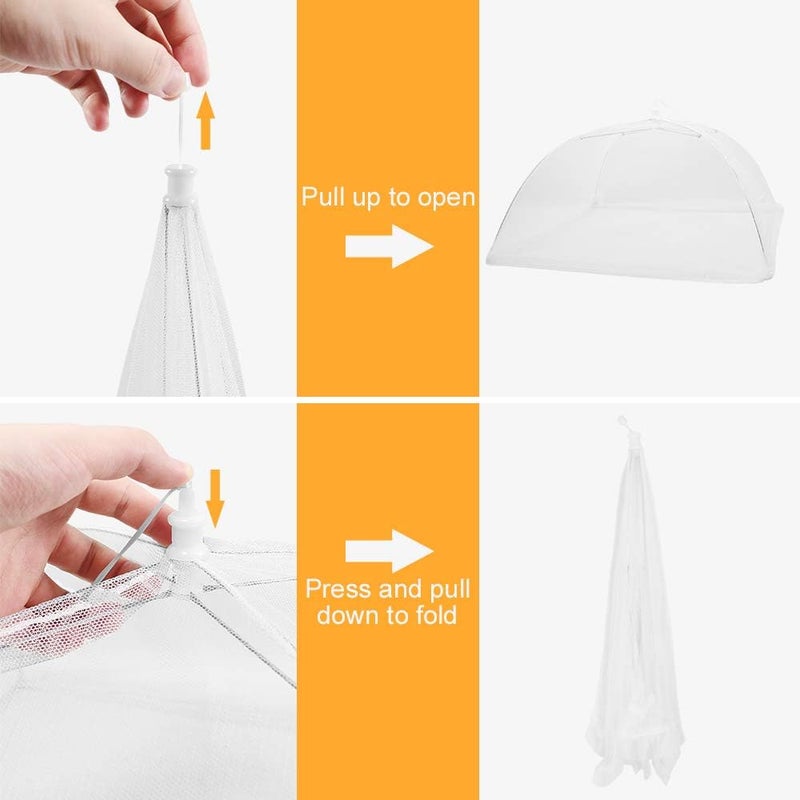 Pull up to open

Press and pull down to fold