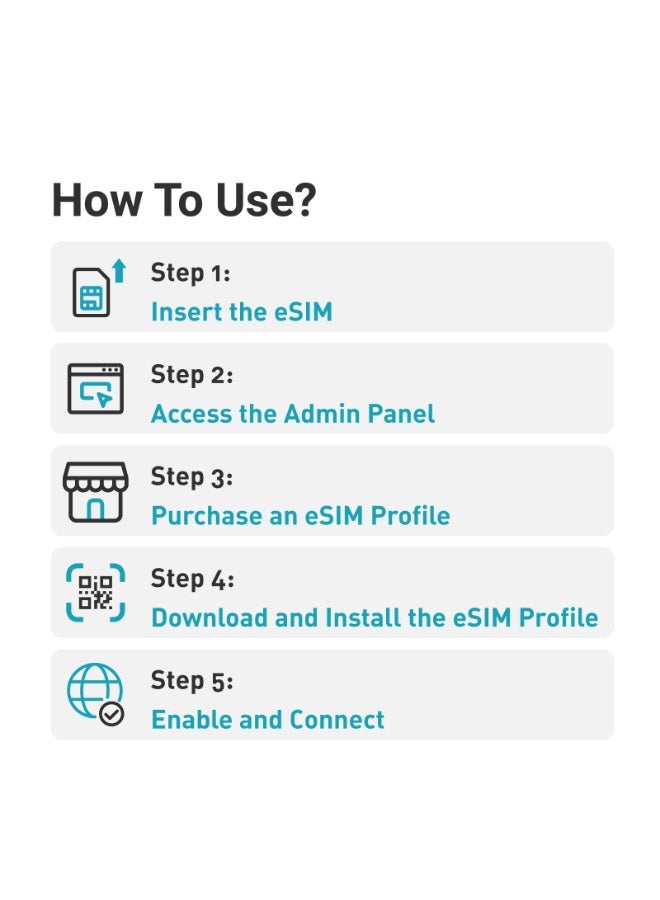 How To Use?

Step 1:
Insert the eSIM

Step 2:
Access the Admin Panel

Step 3:
Purchase an eSIM Profile

Step 4:
Download and Install the eSIM Profile

Step 5:
Enable and Connect