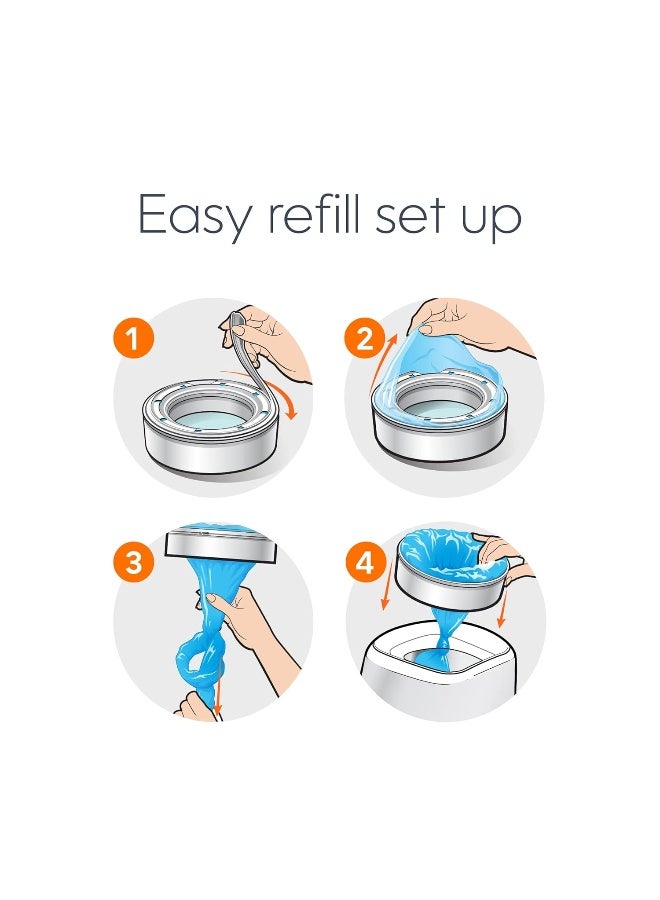 Easy refill set up

1

2

3

4