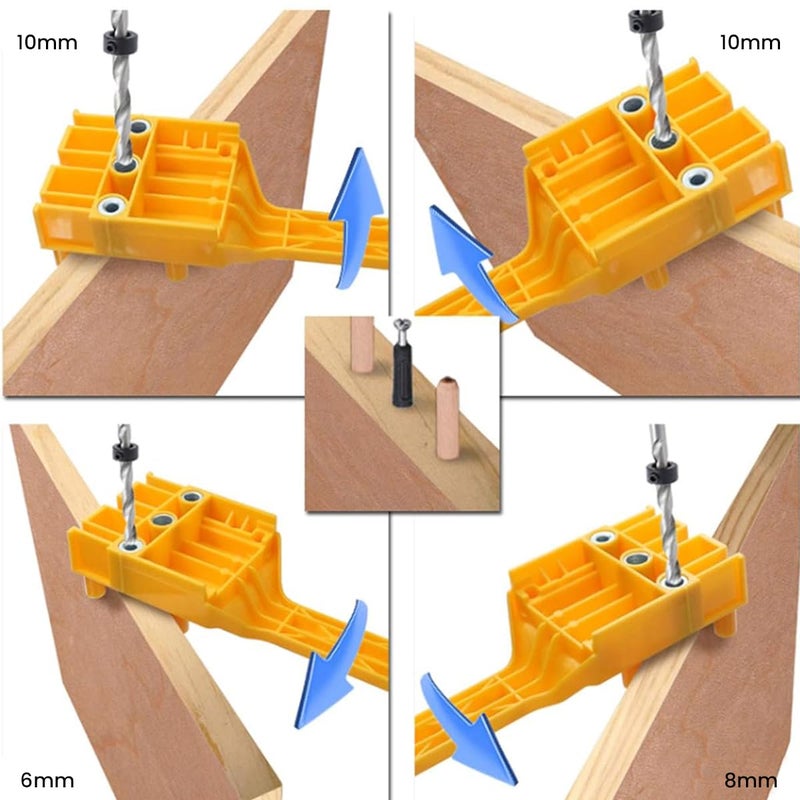 10mm

10mm

6mm

8mm