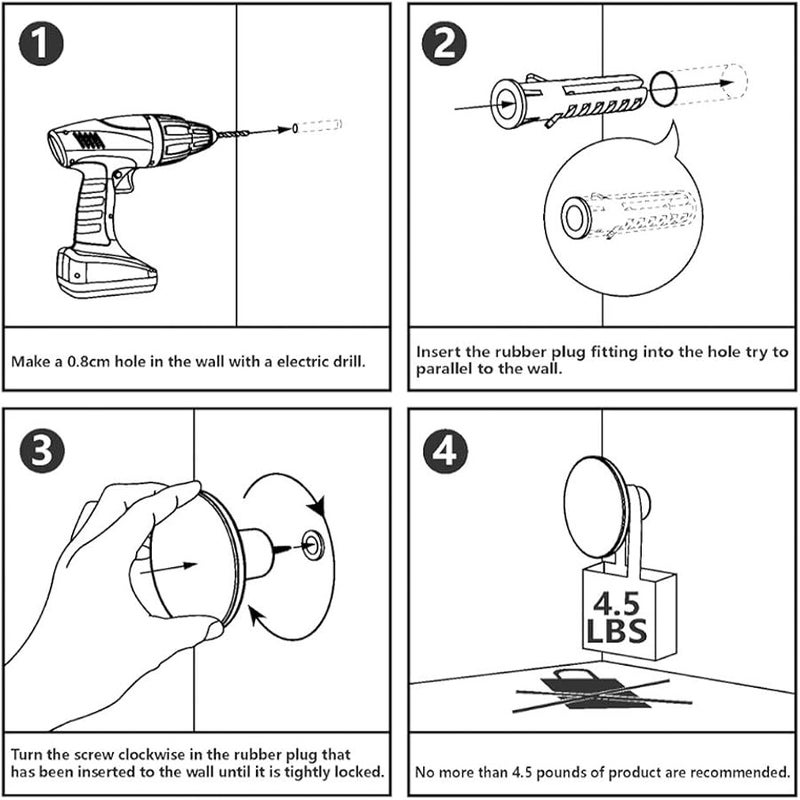 1

Make a 0.8cm hole in the wall with a electric drill.

2

Insert the rubber plug fitting into the hole try to parallel to the wall.

3

Turn the screw clockwise in the rubber plug that has been inserted to the wall until it is tightly locked.

4

4.5 LBS

No more than 4.5 pounds of product are recommended.