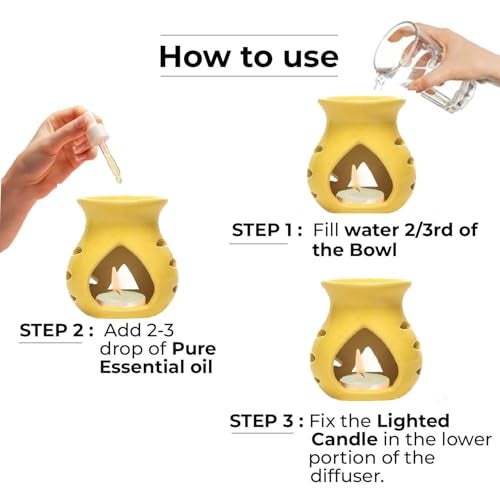 How to use

STEP 1 : Fill water 2/3rd of the Bowl

STEP 2 : Add 2-3 drop of Pure Essential oil

STEP 3 : Fix the Lighted Candle in the lower portion of the diffuser.