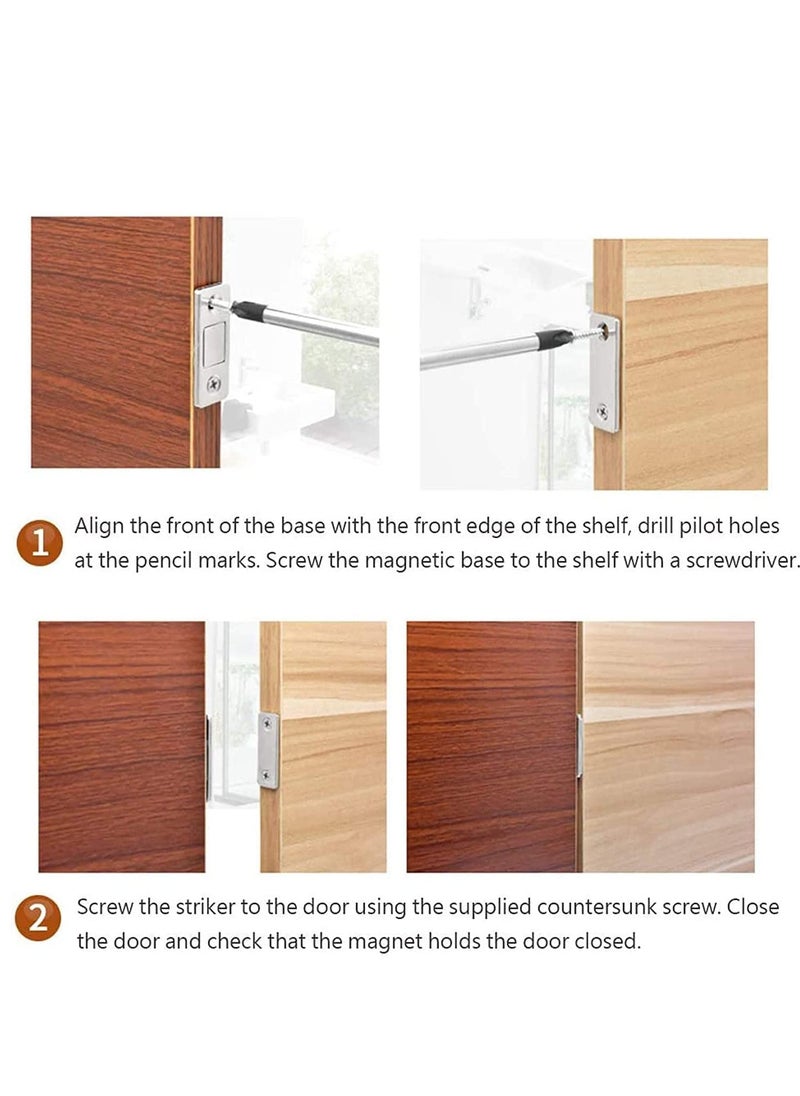 1 Align the front of the base with the front edge of the shelf, drill pilot holes at the pencil marks. Screw the magnetic base to the shelf with a screwdriver.

2 Screw the striker to the door using the supplied countersunk screw. Close the door and check that the magnet holds the door closed.