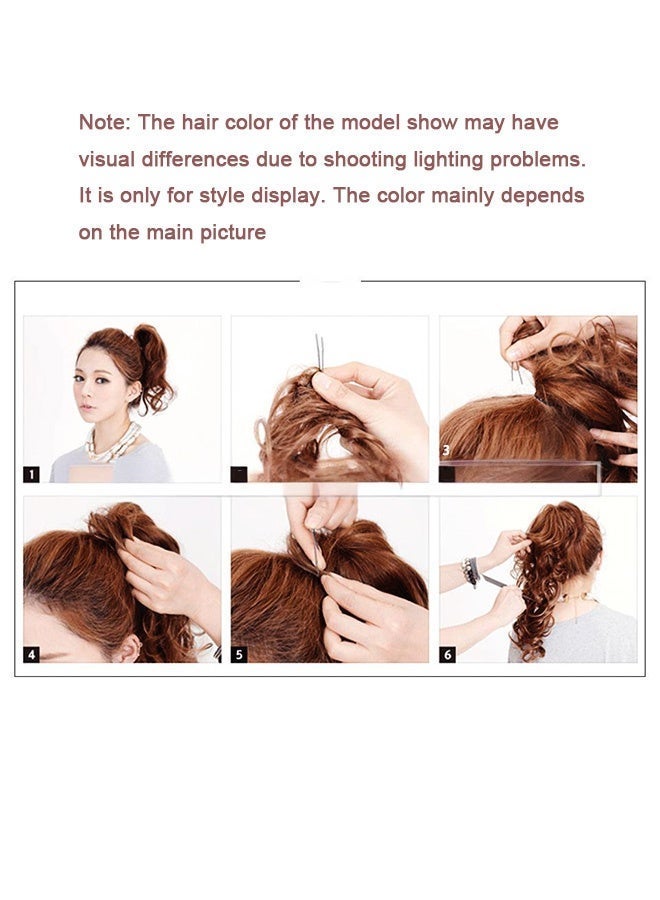 Note: The hair color of the model show may have visual differences due to shooting lighting problems. It is only for style display. The color mainly depends on the main picture

1

3

4

5

6