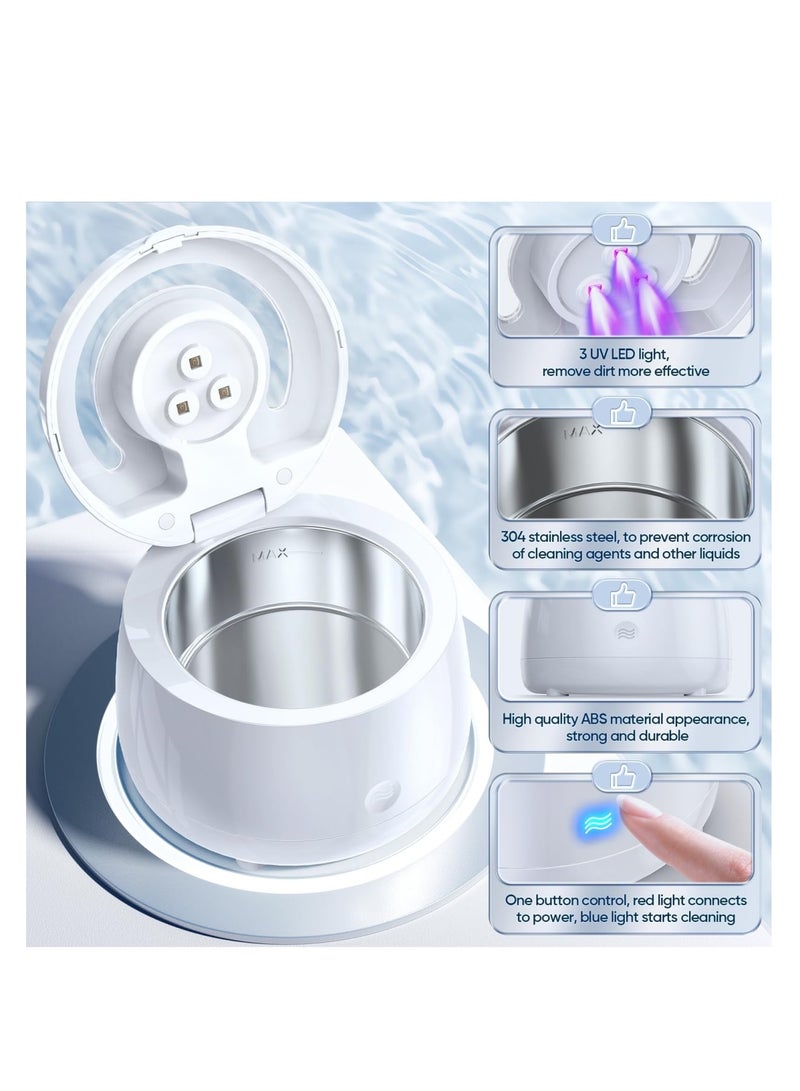 MAX

3 UV LED light, remove dirt more effective

MAX

304 stainless steel, to prevent corrosion of cleaning agents and other liquids

High quality ABS material appearance, strong and durable

One button control, red light connects to power, blue light starts cleaning