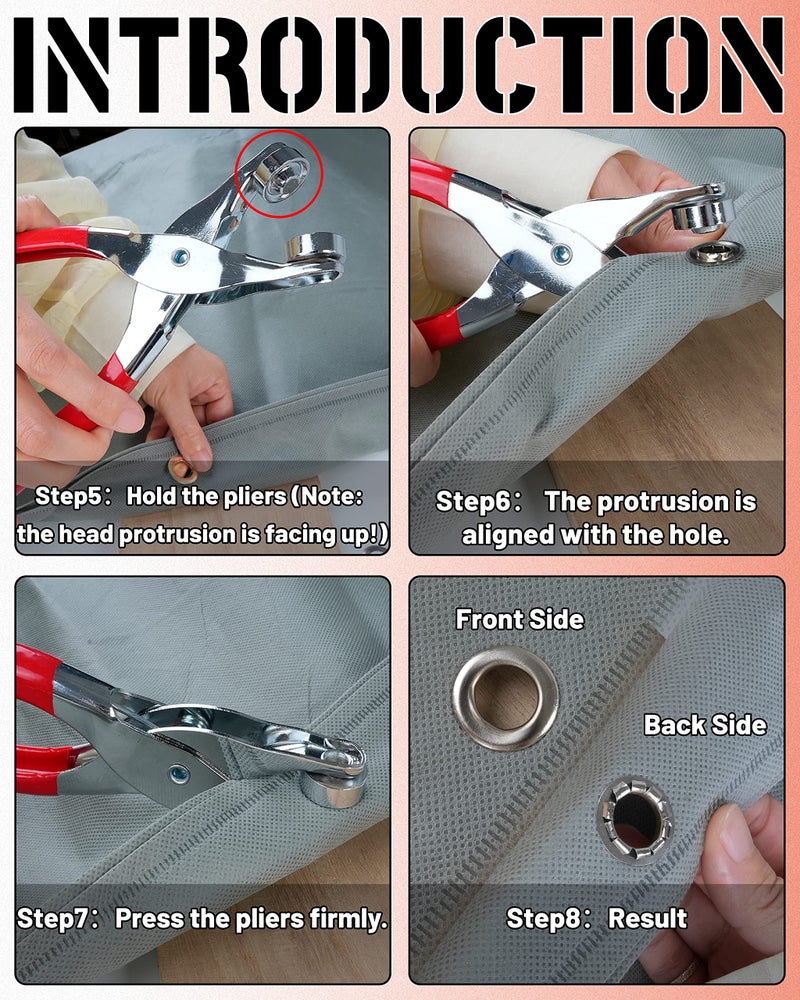 INTRODUCTION

Step5: Hold the pliers (Note: the head protrusion is facing up!)

Step6: The protrusion is aligned with the hole.

Step7: Press the pliers firmly.

Front Side

Back Side

Step8: Result