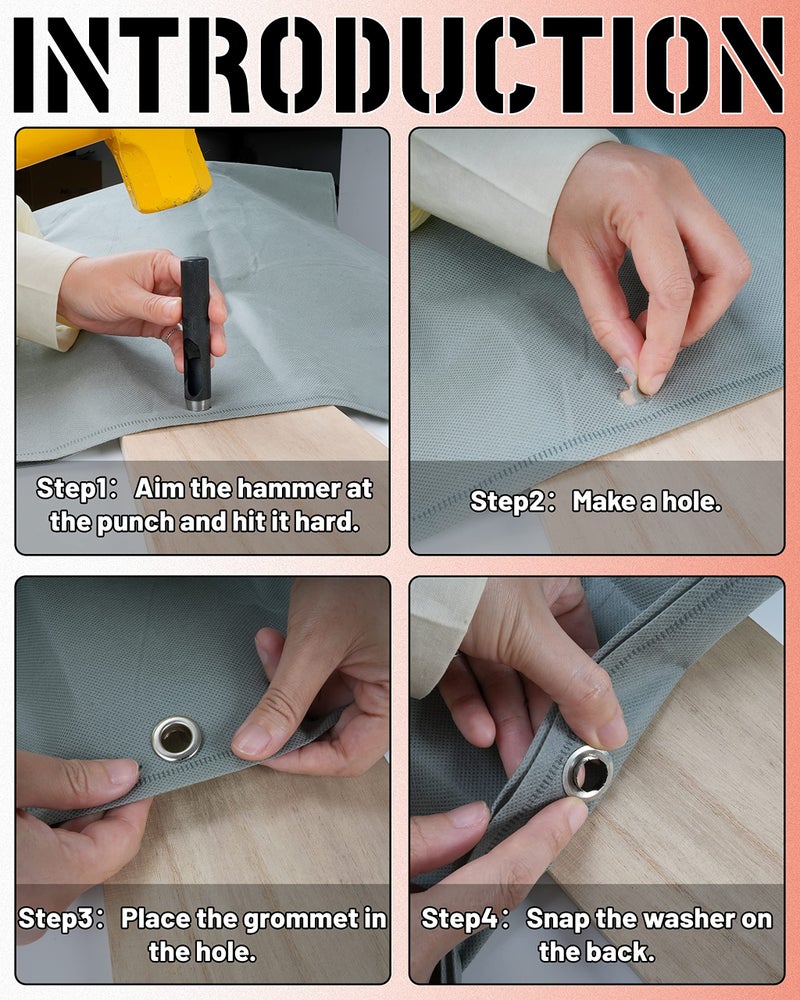 INTRODUCTION

Step1: Aim the hammer at the punch and hit it hard.

Step2: Make a hole.

Step3: Place the grommet in the hole.

Step4: Snap the washer on the back.