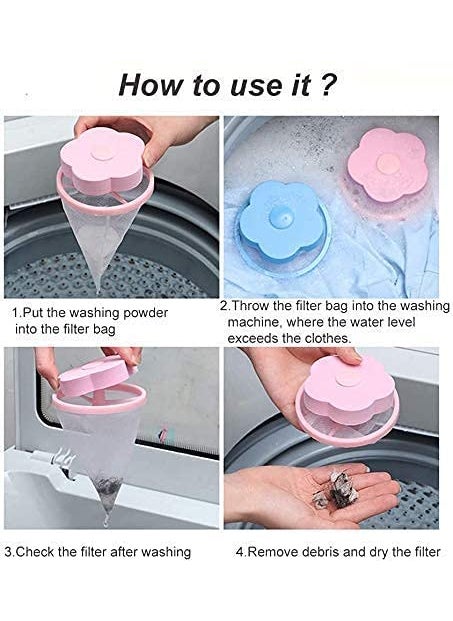 How to use it ?

1.Put the washing powder into the filter bag

2.Throw the filter bag into the washing machine, where the water level exceeds the clothes.

3.Check the filter after washing

4.Remove debris and dry the filter