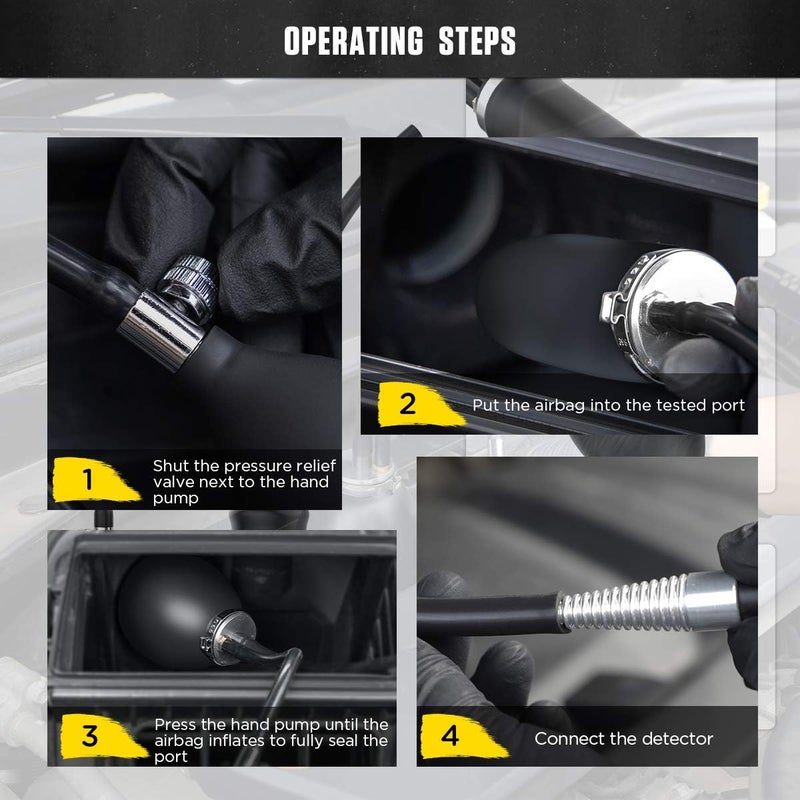 OPERATING STEPS

1
Shut the pressure relief valve next to the hand pump

2
Put the airbag into the tested port

3
Press the hand pump until the airbag inflates to fully seal the port

4
Connect the detector