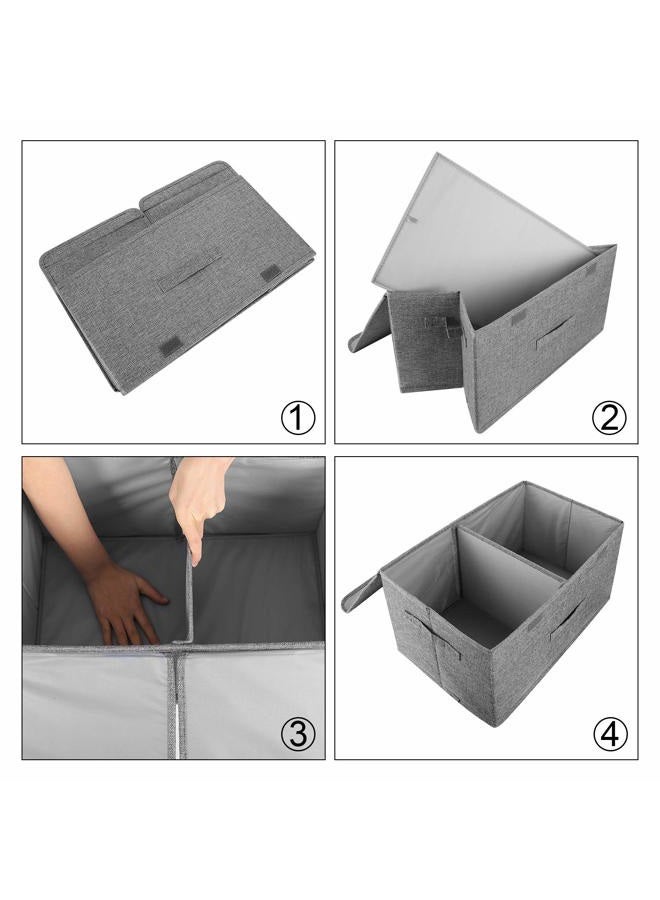 ①

②

③

④