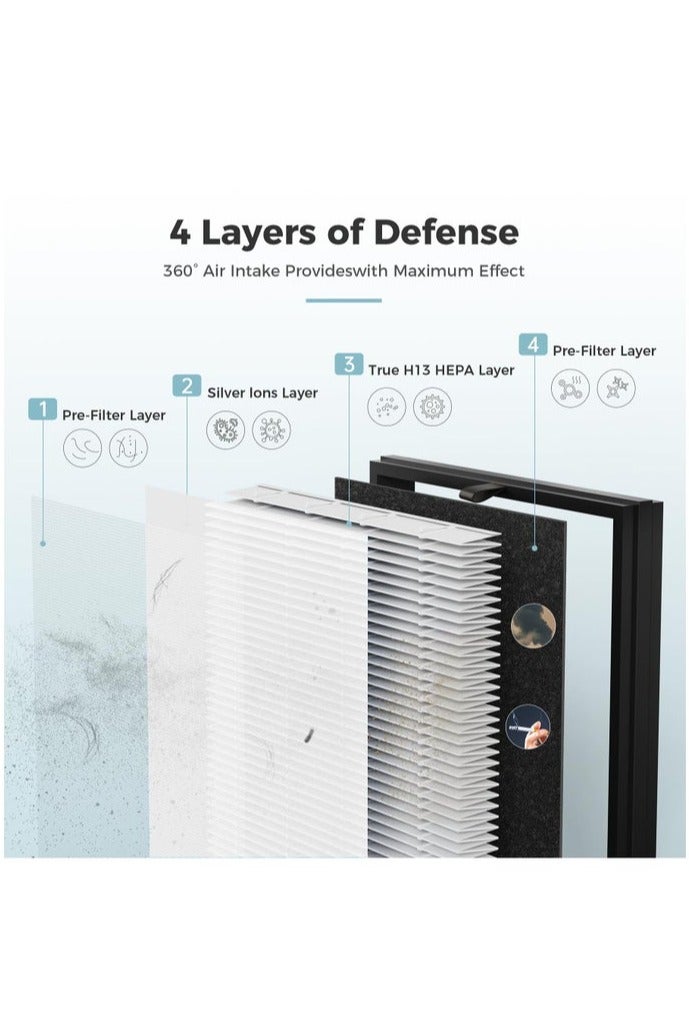 4 Layers of Defense

360° Air Intake Provideswith Maximum Effect

1 Pre-Filter Layer

2 Silver Ions Layer

3 True H13 HEPA Layer

4 Pre-Filter Layer