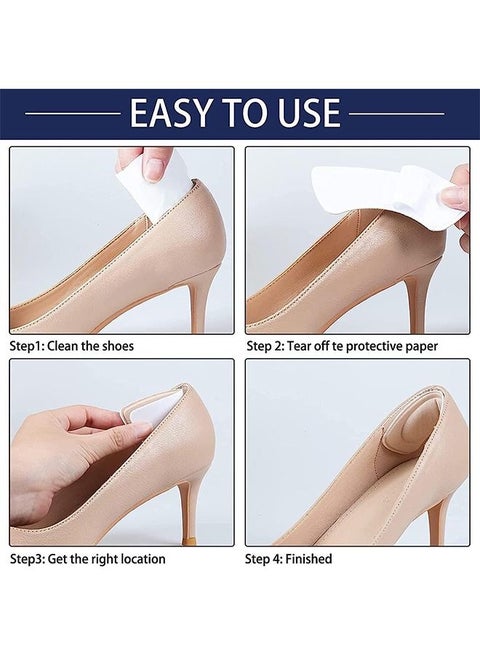 EASY TO USE

Step1: Clean the shoes

Step 2: Tear off te protective paper

Step3: Get the right location

Step 4: Finished