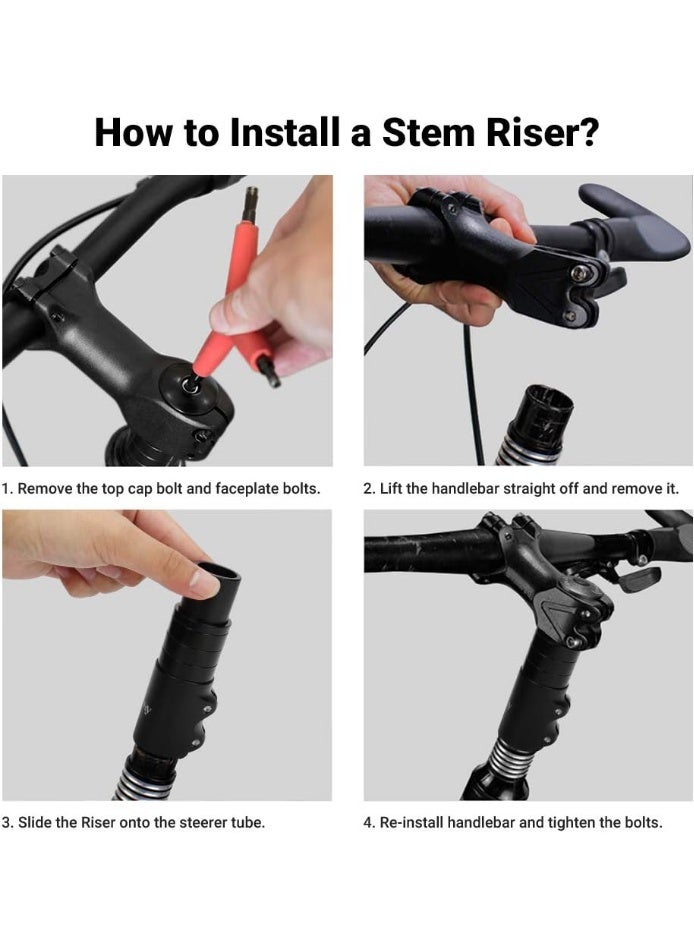 How to Install a Stem Riser?

1. Remove the top cap bolt and faceplate bolts.

2. Lift the handlebar straight off and remove it.

3. Slide the Riser onto the steerer tube.

4. Re-install handlebar and tighten the bolts.