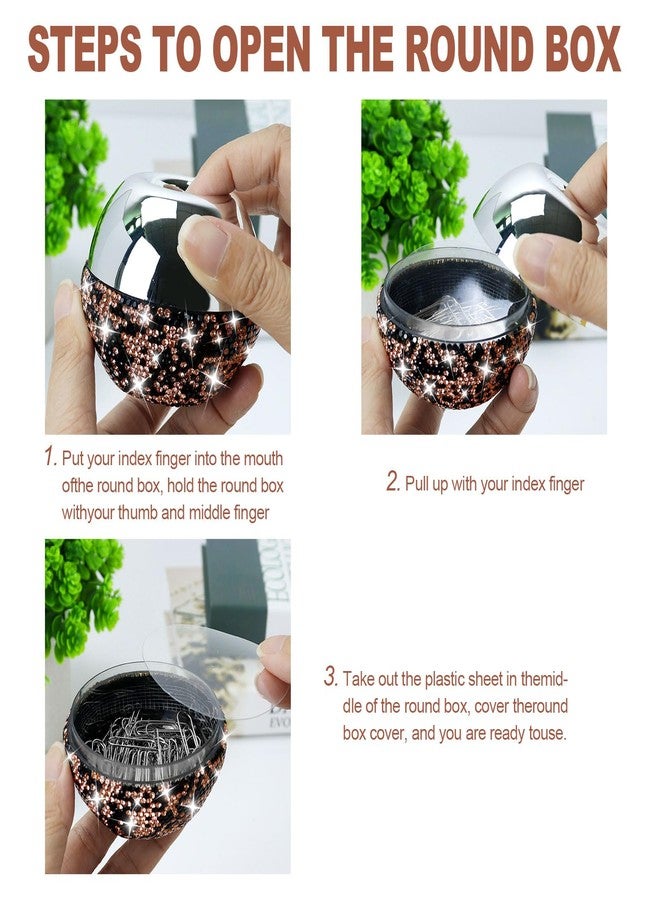 STEPS TO OPEN THE ROUND BOX

1. Put your index finger into the mouth ofthe round box, hold the round box withyour thumb and middle finger

2. Pull up with your index finger

3. Take out the plastic sheet in themiddle of the round box, cover theround box cover, and you are ready touse.