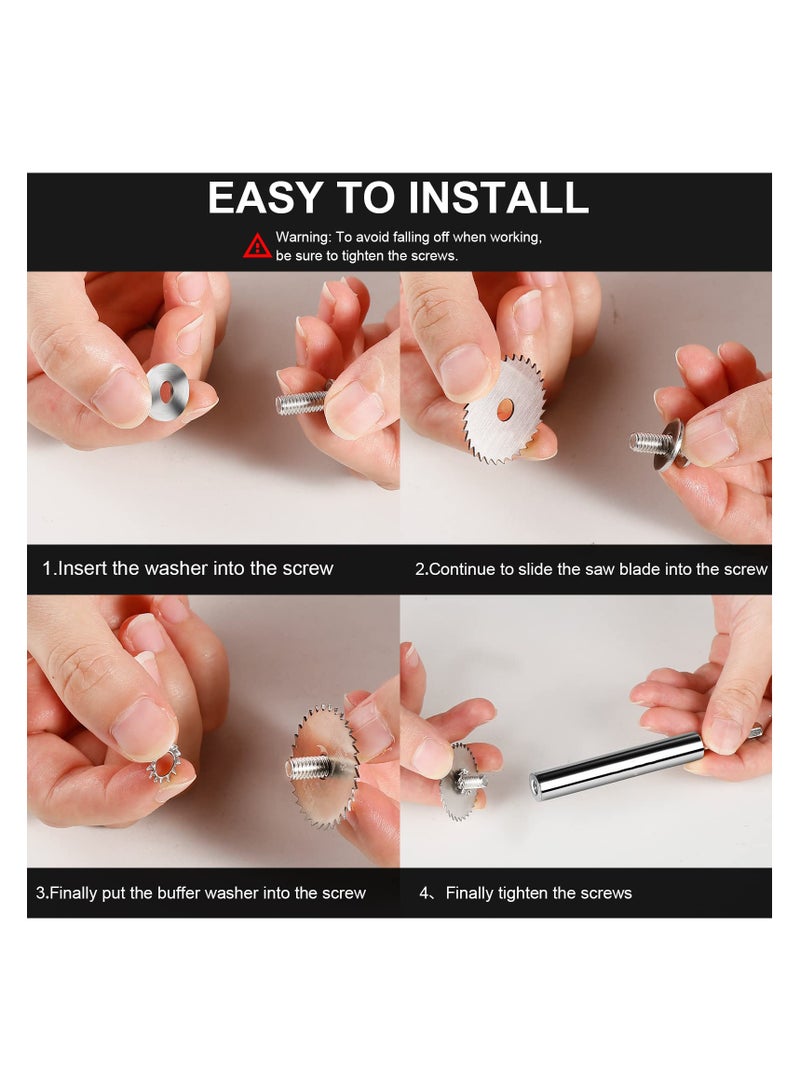 EASY TO INSTALL

Warning: To avoid falling off when working, be sure to tighten the screws.

1.Insert the washer into the screw

2.Continue to slide the saw blade into the screw

3.Finally put the buffer washer into the screw

4、Finally tighten the screws