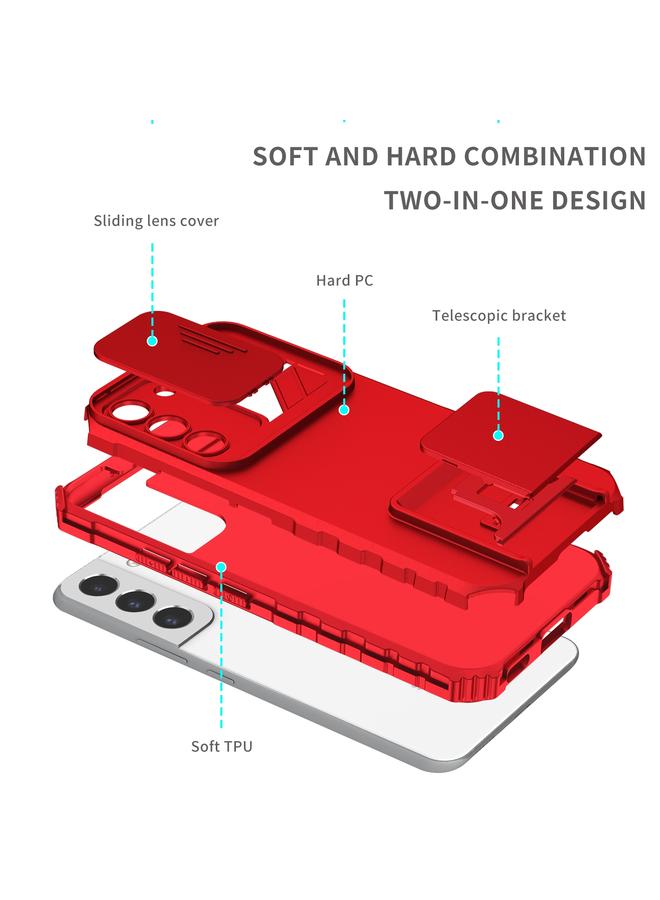 SOFT AND HARD COMBINATION
TWO-IN-ONE DESIGN

Sliding lens cover

Hard PC

Telescopic bracket

Soft TPU