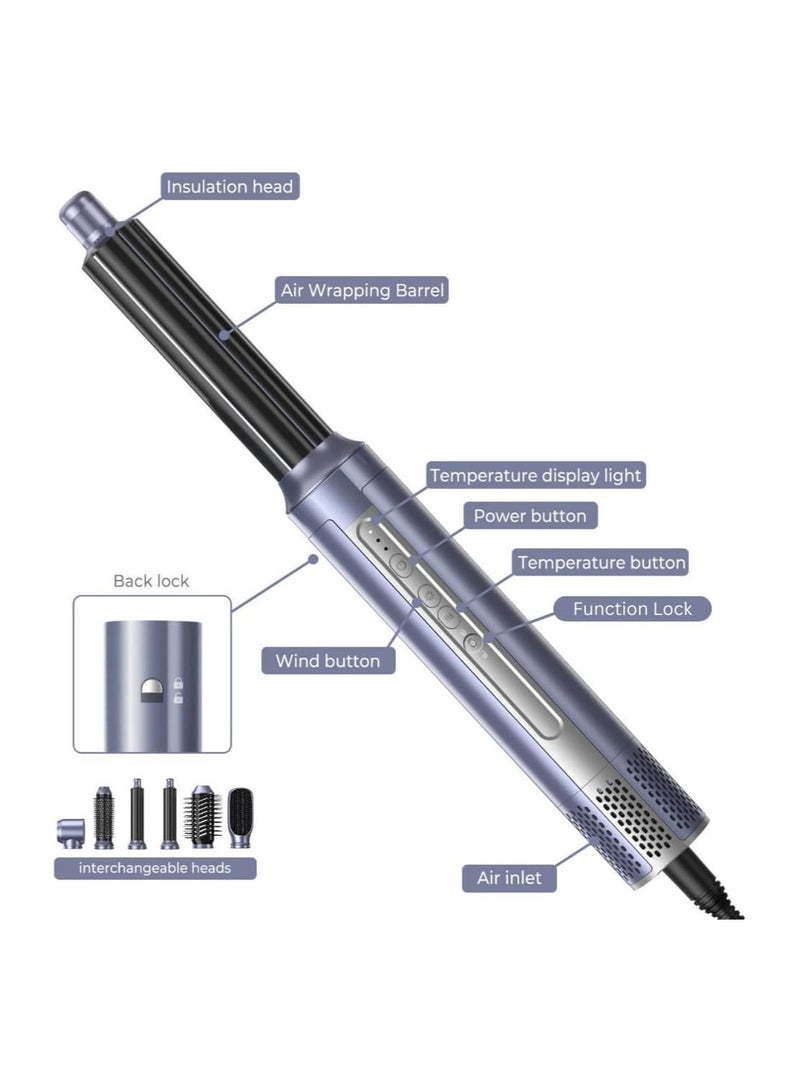 Insulation head

Air Wrapping Barrel

Temperature display light

Power button

Temperature button

Function Lock

Back lock

Wind button

interchangeable heads

Air inlet