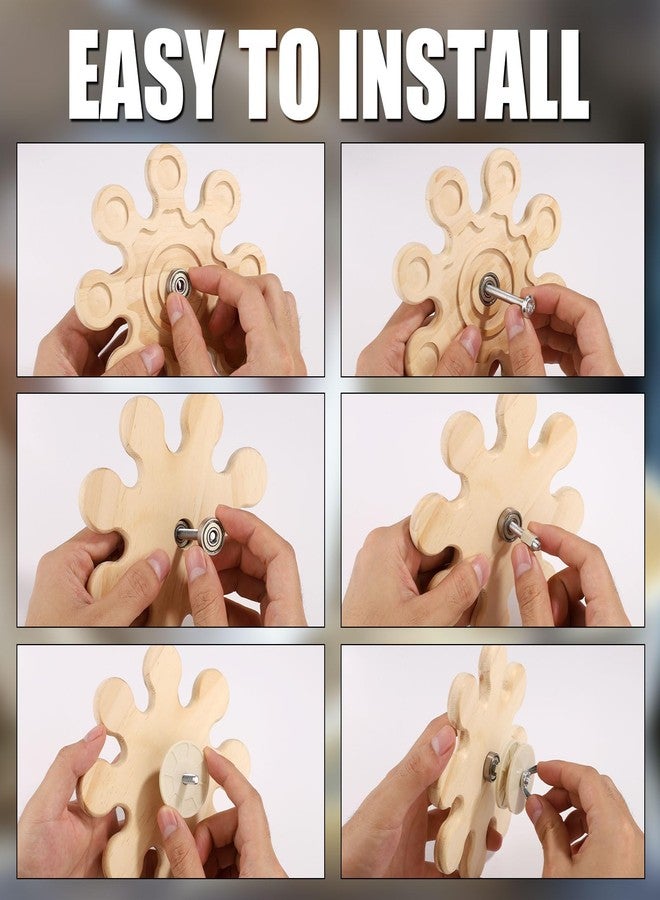 EASY TO INSTALL