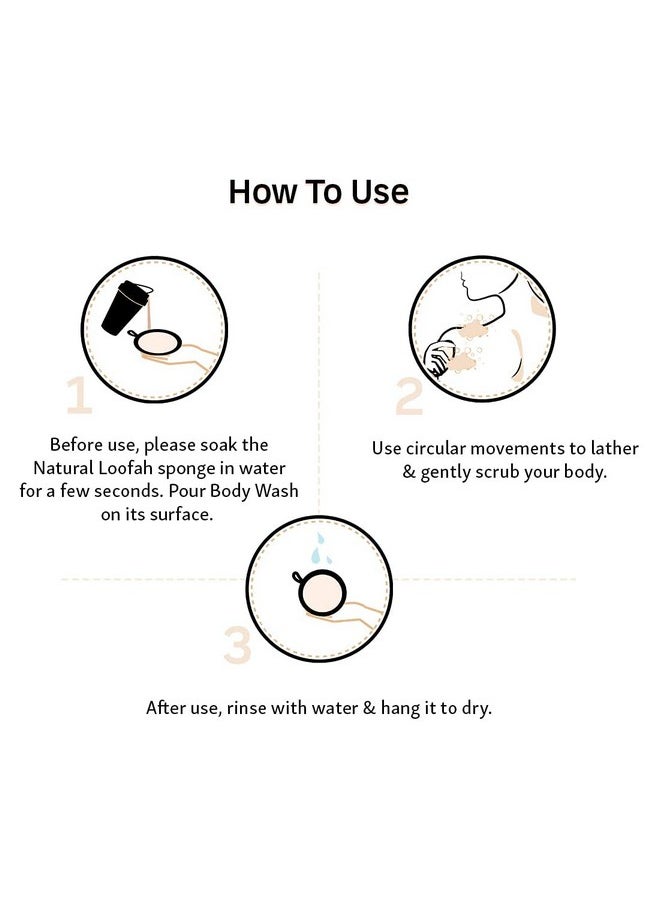 How To Use

1

Before use, please soak the Natural Loofah sponge in water for a few seconds. Pour Body Wash on its surface.

2

Use circular movements to lather & gently scrub your body.

3

After use, rinse with water & hang it to dry.