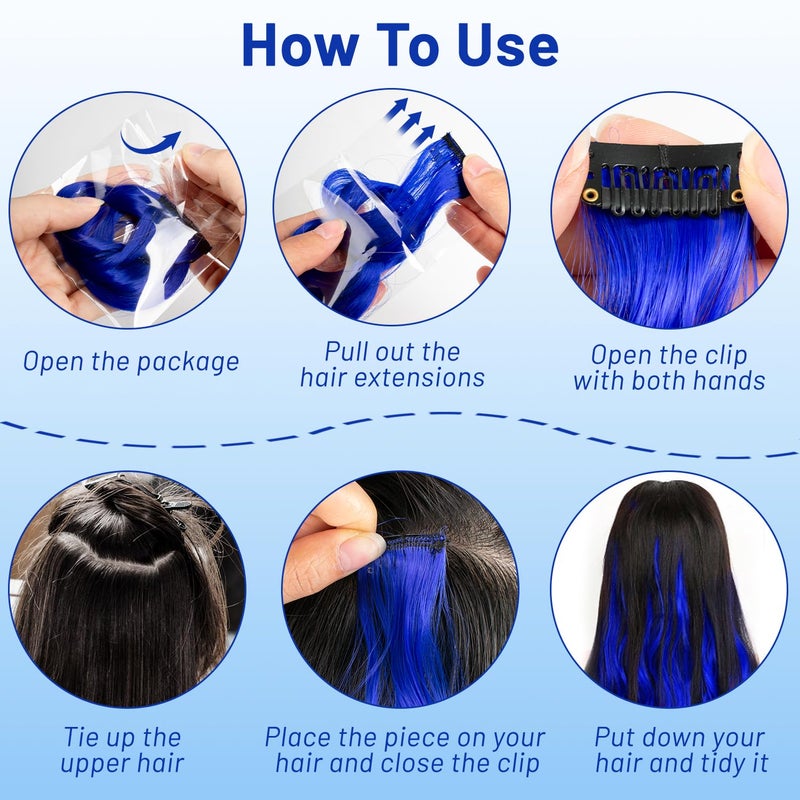 How To Use

Open the package

Pull out the hair extensions

Open the clip with both hands

Tie up the upper hair

Place the piece on your hair and close the clip

Put down your hair and tidy it