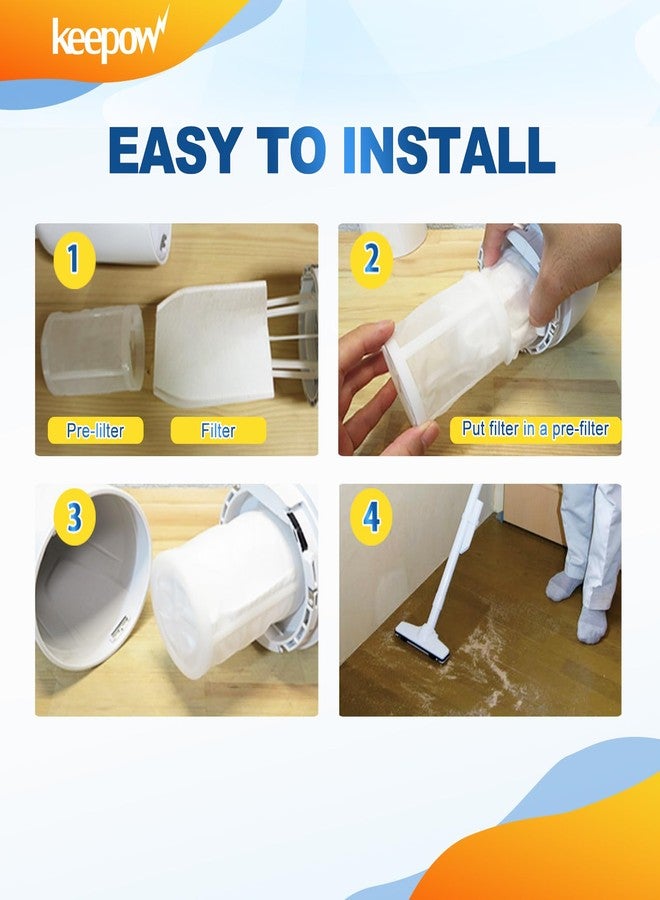 keepow

EASY TO INSTALL

1

Pre-lilter

Filter

2

Put filter in a pre-filter

3

4