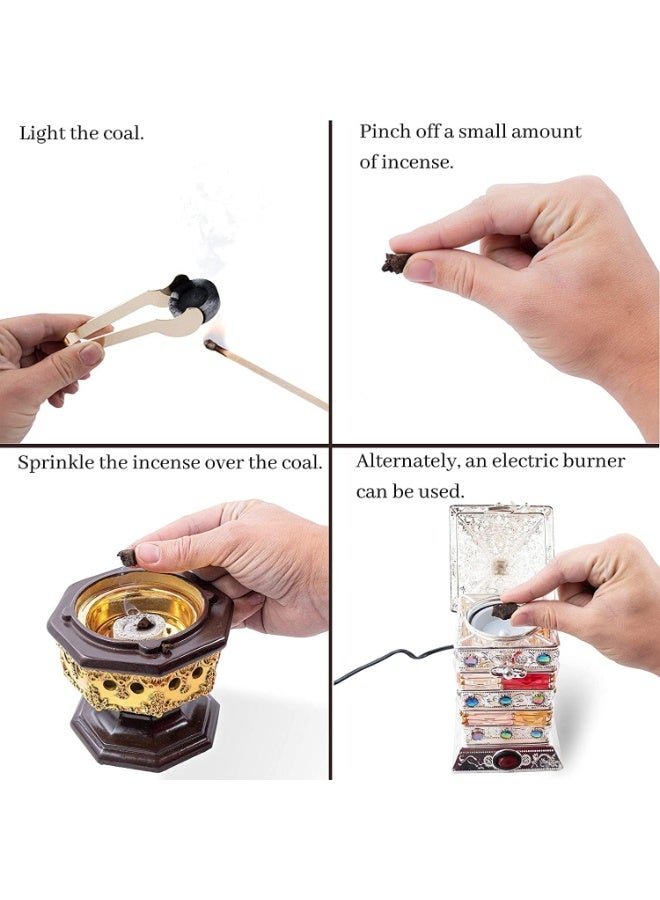 Light the coal.

Pinch off a small amount of incense.

Sprinkle the incense over the coal.

Alternately, an electric burner can be used.