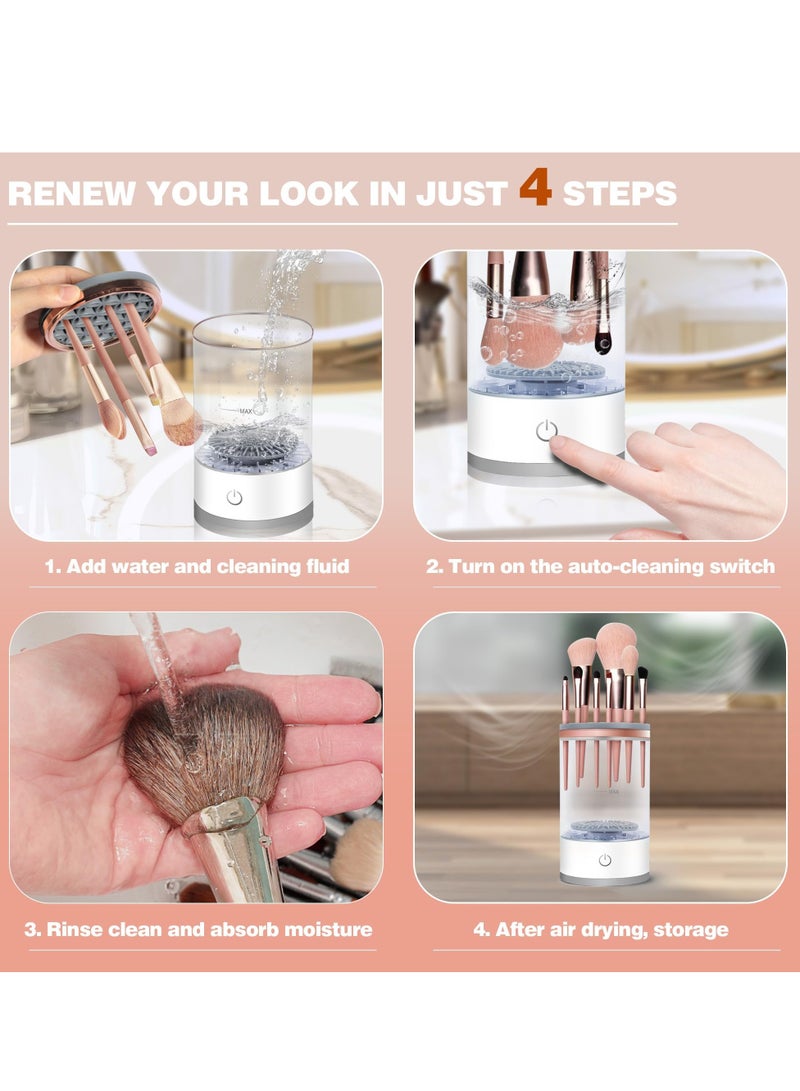 RENEW YOUR LOOK IN JUST 4 STEPS

MAX

1. Add water and cleaning fluid

2. Turn on the auto-cleaning switch

3. Rinse clean and absorb moisture

4. After air drying, storage