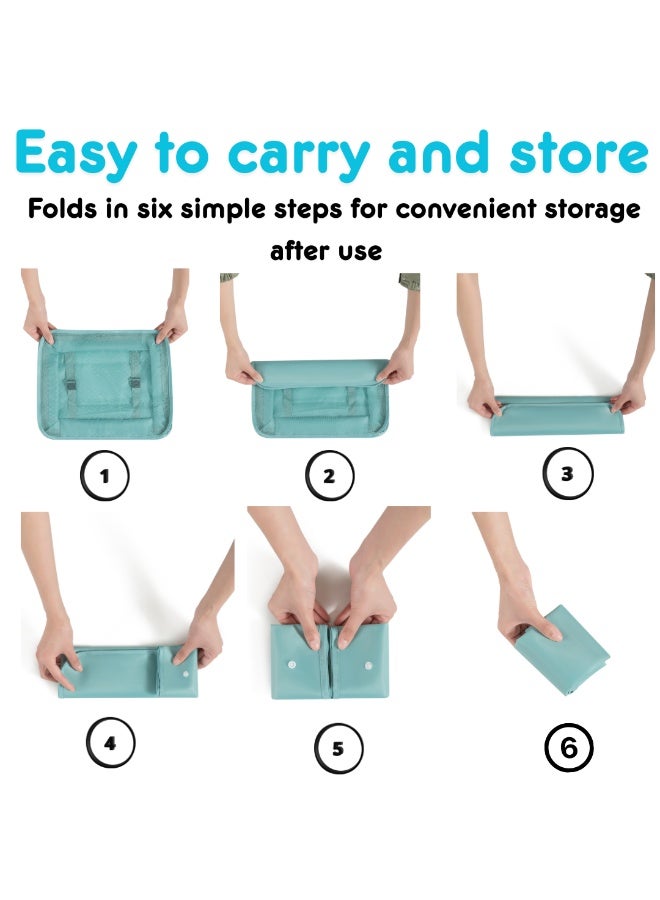 Easy to carry and store

Folds in six simple steps for convenient storage after use

1

2

3

4

5

6