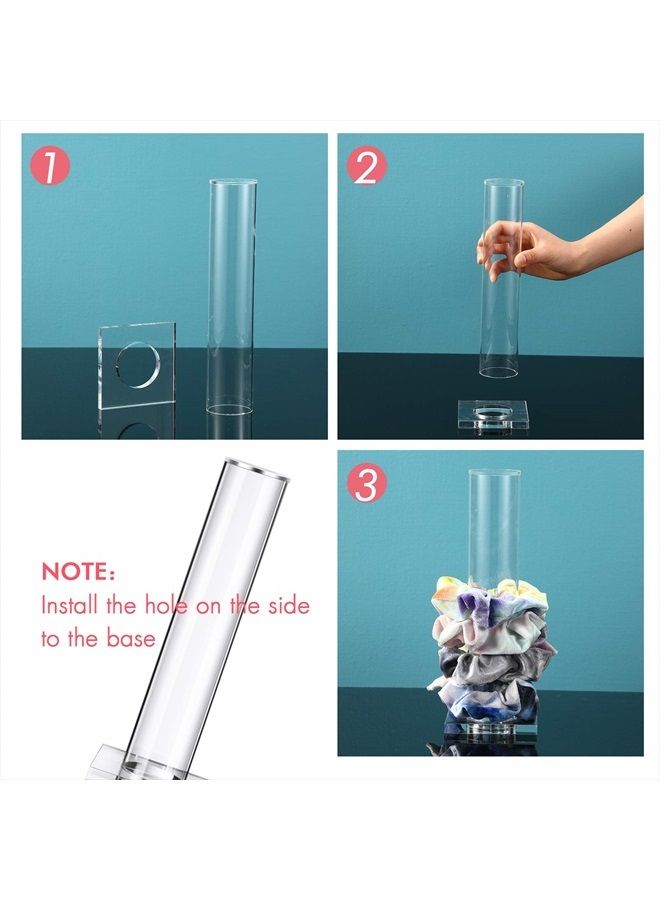 1

2

NOTE:
Install the hole on the side to the base

3