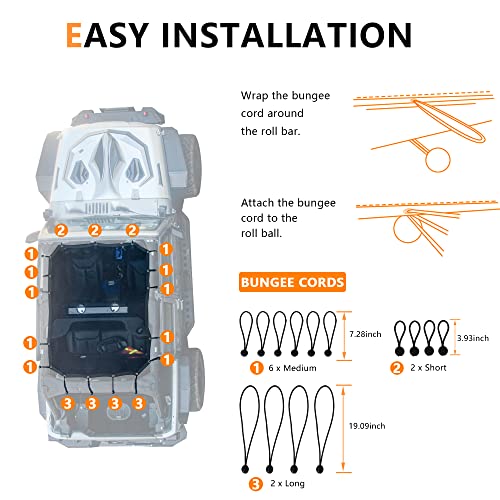 EASY INSTALLATION

2 2 2
1 1
1 1
1 1
1 1
1 1
3 3 3 3

Wrap the bungee cord around the roll bar.

Attach the bungee cord to the roll ball.

BUNGEE CORDS

7.28inch
1 6 x Medium

3.93inch
2 2 x Short

19.09inch
3 2 x Long