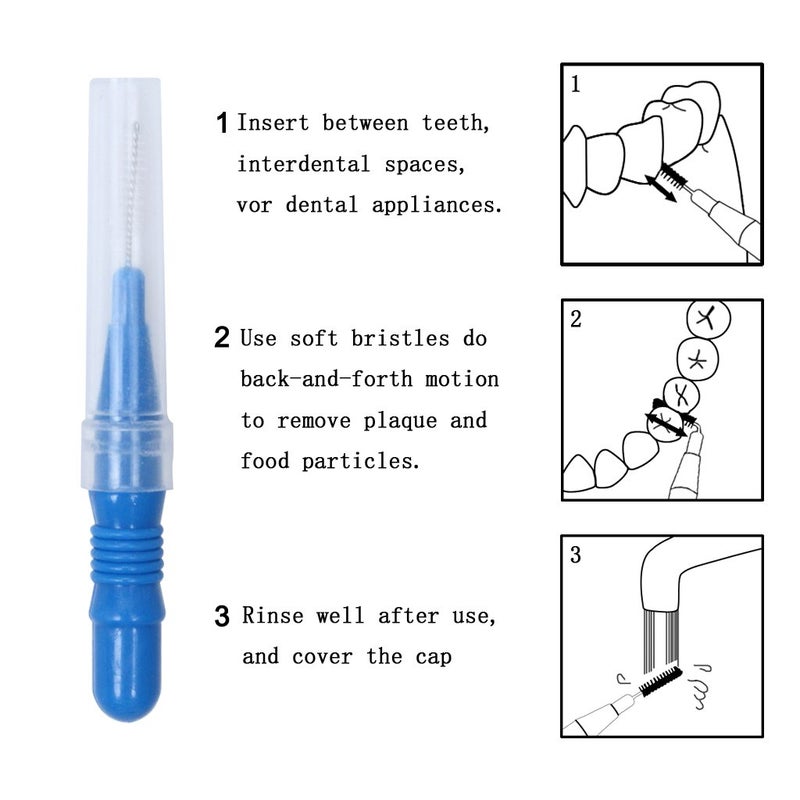 1 Insert between teeth, interdental spaces, vor dental appliances.

2 Use soft bristles do back-and-forth motion to remove plaque and food particles.

3 Rinse well after use, and cover the cap

1

2

3