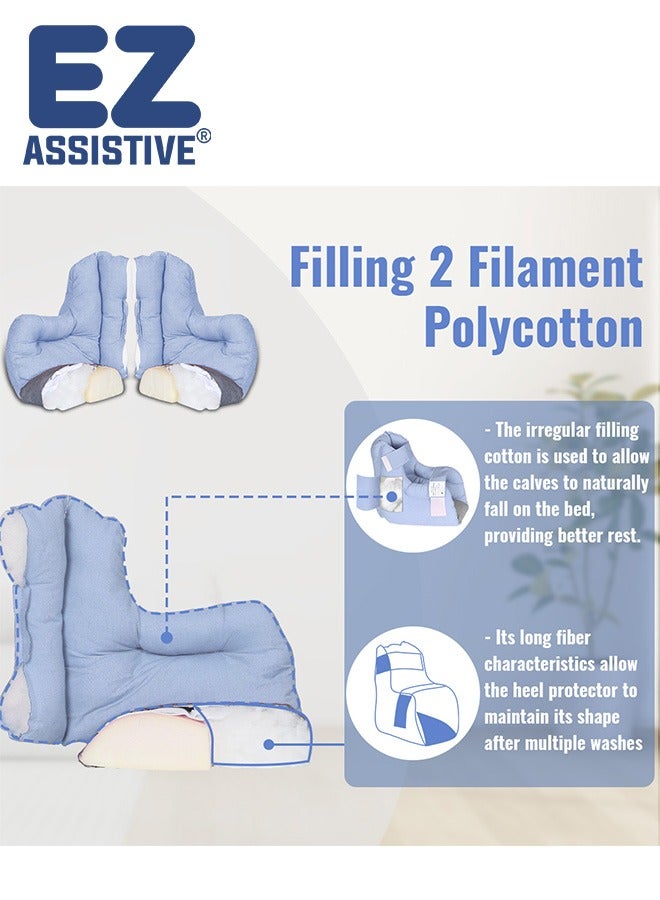 EZ
ASSISTIVE®

Filling 2 Filament Polycotton

- The irregular filling cotton is used to allow the calves to naturally fall on the bed, providing better rest.

- Its long fiber characteristics allow the heel protector to maintain its shape after multiple washes