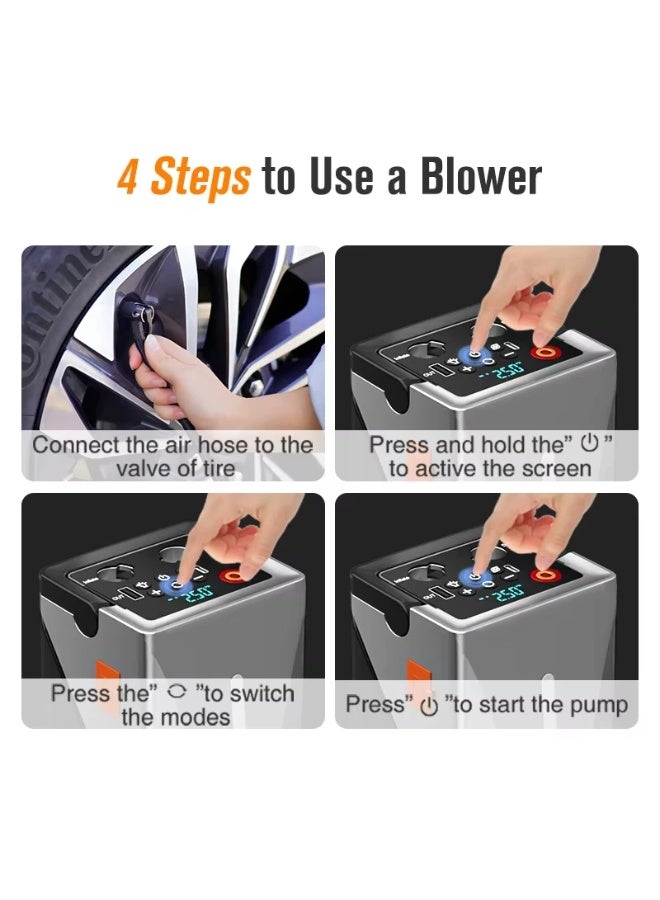 4 Steps to Use a Blower

Connect the air hose to the valve of tire

Press and hold the" ⏻ " to active the screen

Press the" ⟳ "to switch the modes

Press" ⏻ "to start the pump