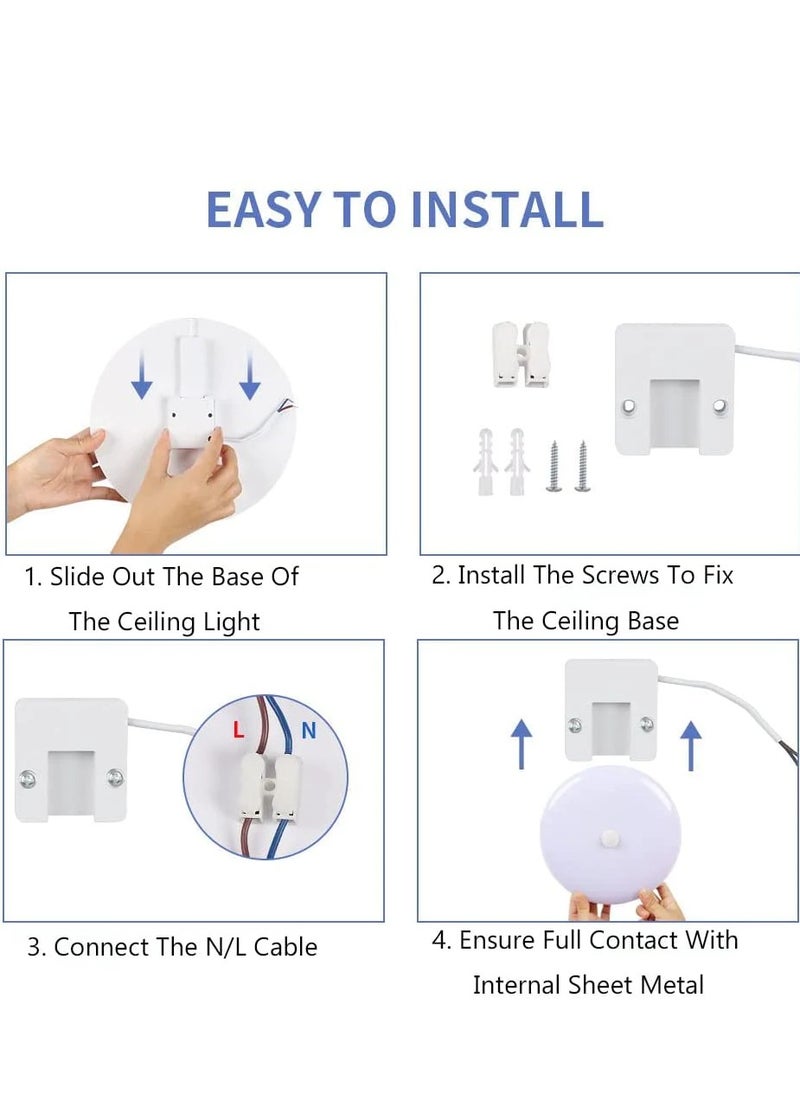 EASY TO INSTALL

1. Slide Out The Base Of The Ceiling Light

2. Install The Screws To Fix The Ceiling Base

L N

3. Connect The N/L Cable

4. Ensure Full Contact With Internal Sheet Metal