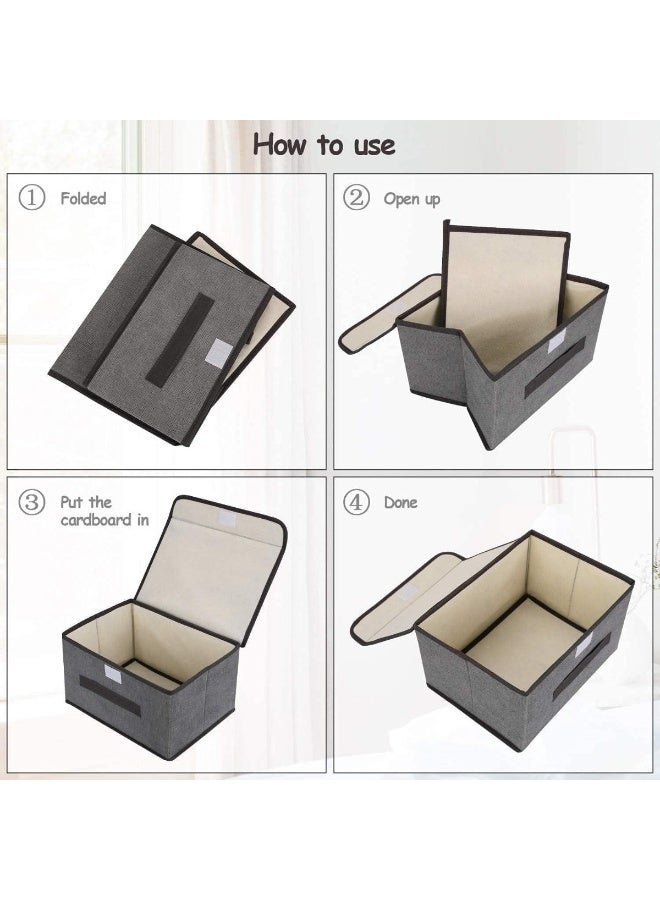 How to use

① Folded

② Open up

③ Put the cardboard in

④ Done