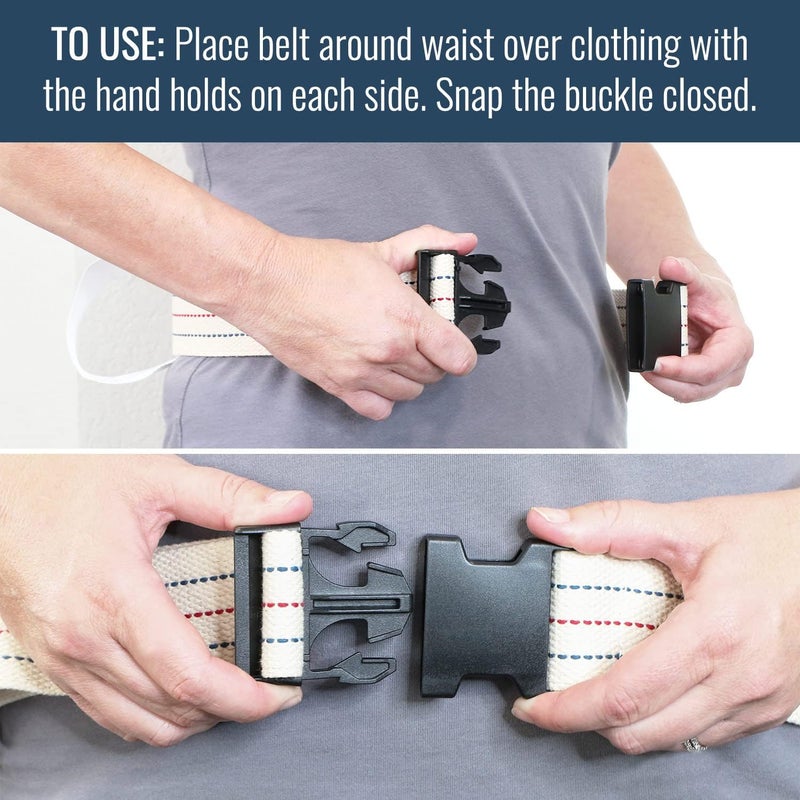 TO USE: Place belt around waist over clothing with the hand holds on each side. Snap the buckle closed.