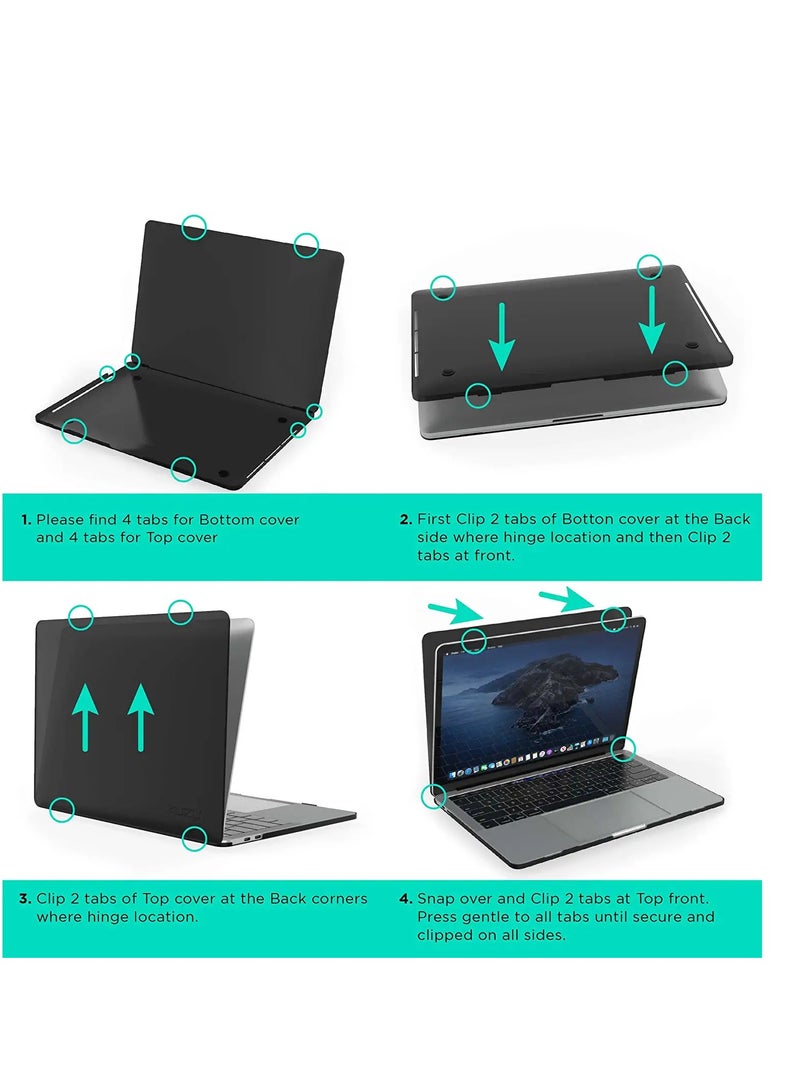 1. Please find 4 tabs for Bottom cover and 4 tabs for Top cover

2. First Clip 2 tabs of Botton cover at the Back side where hinge location and then Clip 2 tabs at front.

3. Clip 2 tabs of Top cover at the Back corners where hinge location.

4. Snap over and Clip 2 tabs at Top front. Press gentle to all tabs until secure and clipped on all sides.