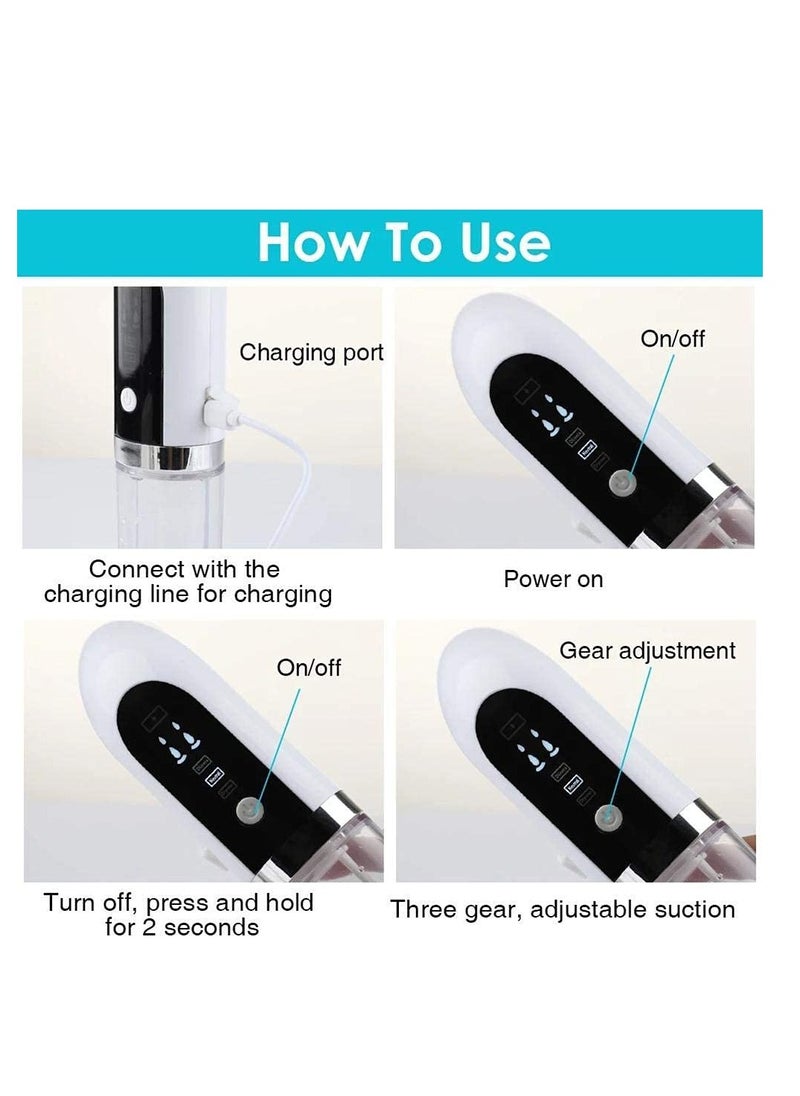 How To Use

Charging port

Connect with the charging line for charging

On/off

Power on

On/off

Turn off, press and hold for 2 seconds

Gear adjustment

Three gear, adjustable suction