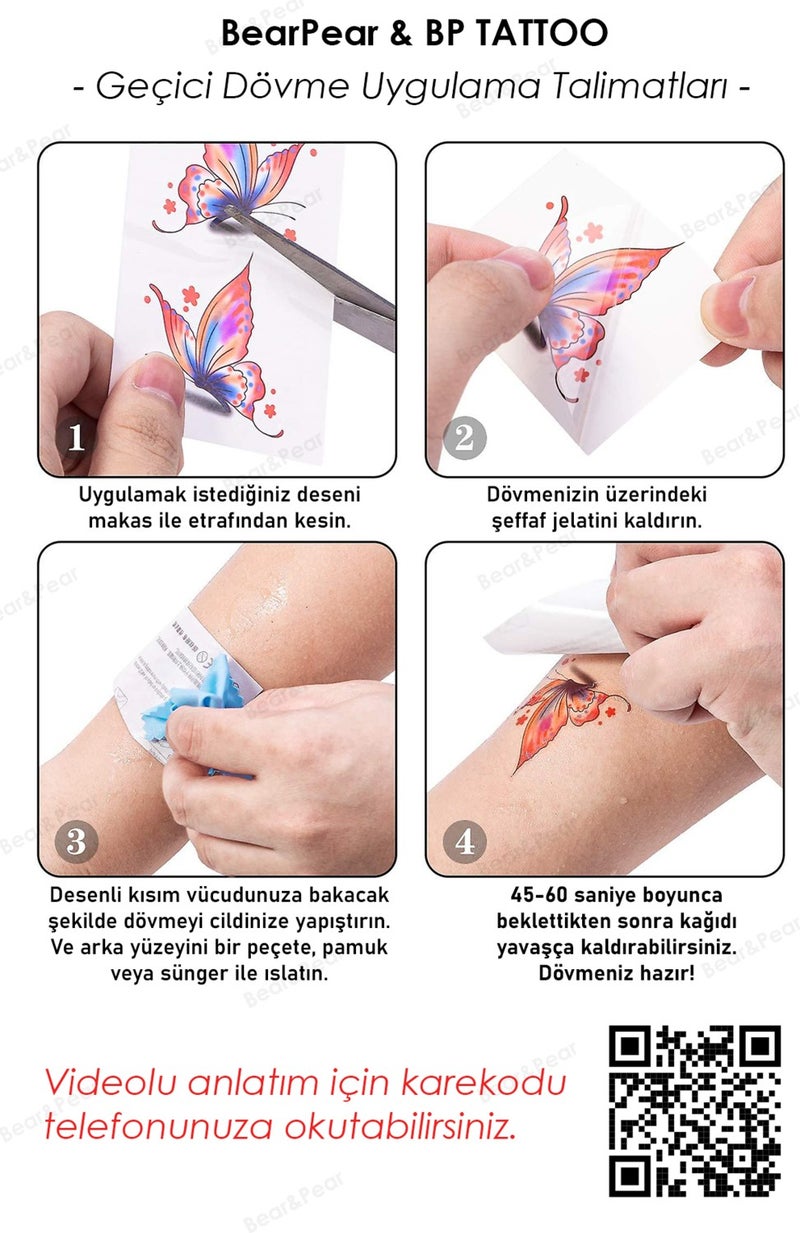 BearPear & BP TATTOO

- Geçici Dövme Uygulama Talimatları -

1

Uygulamak istediğiniz deseni makas ile etrafından kesin.

2

Dövmenizin üzerindeki şeffaf jelatini kaldırın.

3

Desenli kısım vücudunuza bakacak şekilde dövmeyi cildinize yapıştırın. Ve arka yüzeyini bir peçete, pamuk veya sünger ile ıslatın.

4

45-60 saniye boyunca beklettikten sonra kağıdı yavaşça kaldırabilirsiniz. Dövmeniz hazır!

Videolu anlatım için karekodu telefonunuza okutabilirsiniz.

Bear&Pear