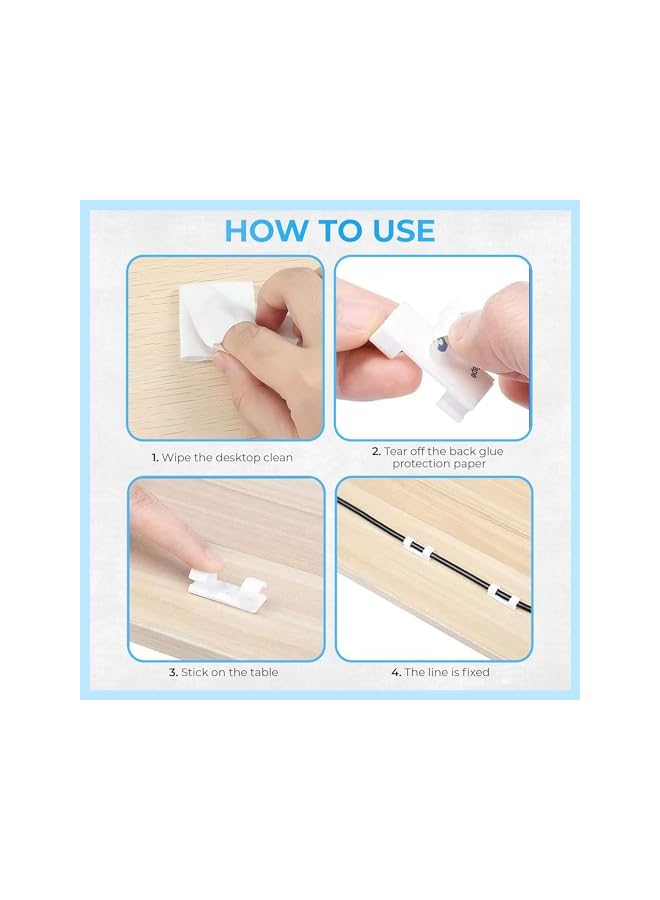 HOW TO USE

1. Wipe the desktop clean

2. Tear off the back glue protection paper

3. Stick on the table

4. The line is fixed